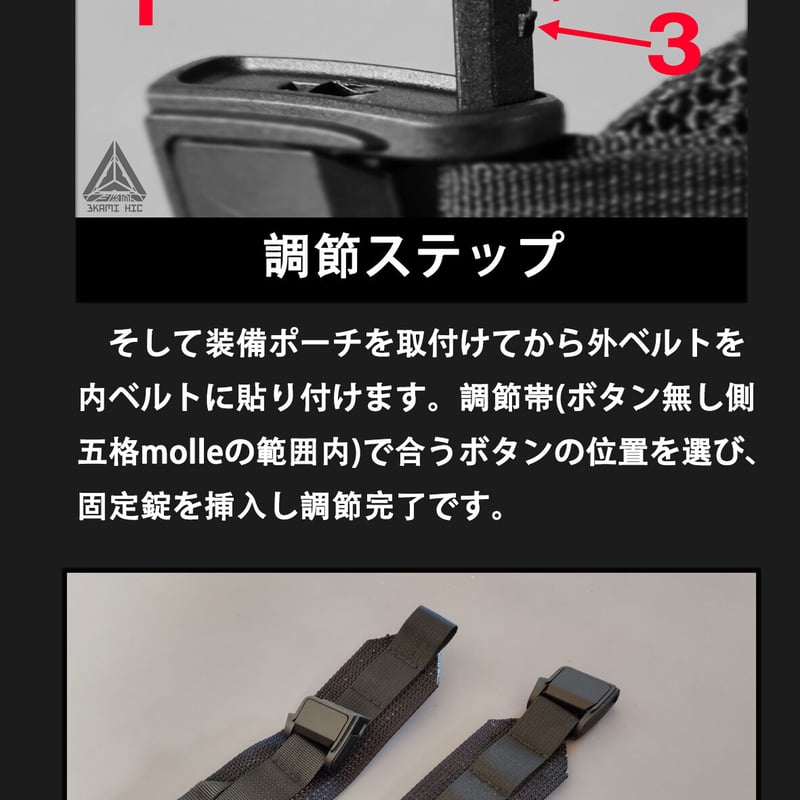 3

3KAMI HIC

調節ステップ

そして装備ポーチを取付けてから外ベルトを内ベルトに貼り付けます。調節帯(ボタン無し側五格molleの範囲内)で合うボタンの位置を選び、固定錠を挿入し調節完了です。