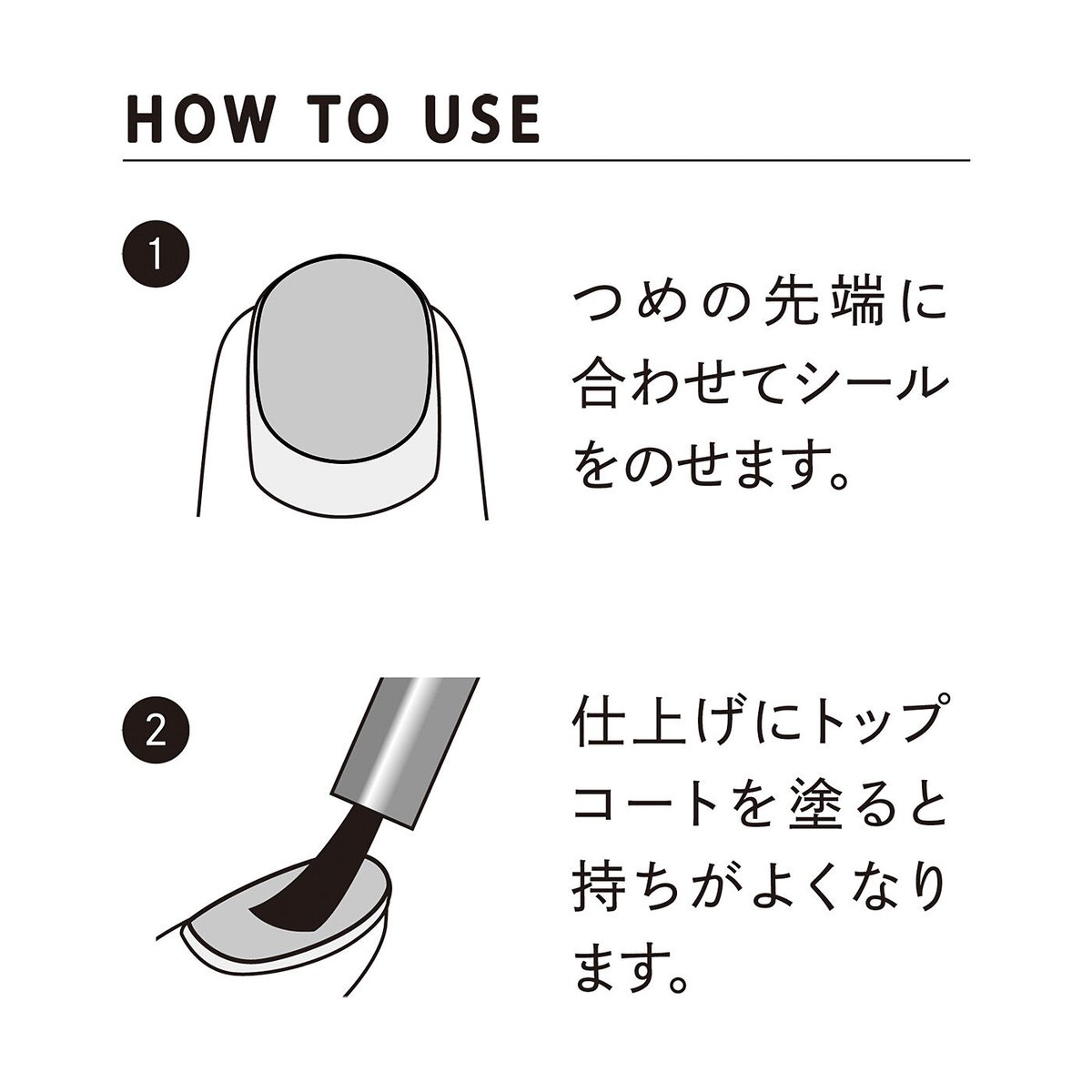 HOW TO USE

1

つめの先端に合わせてシールをのせます。

2

仕上げにトップコートを塗ると持ちがよくなります。