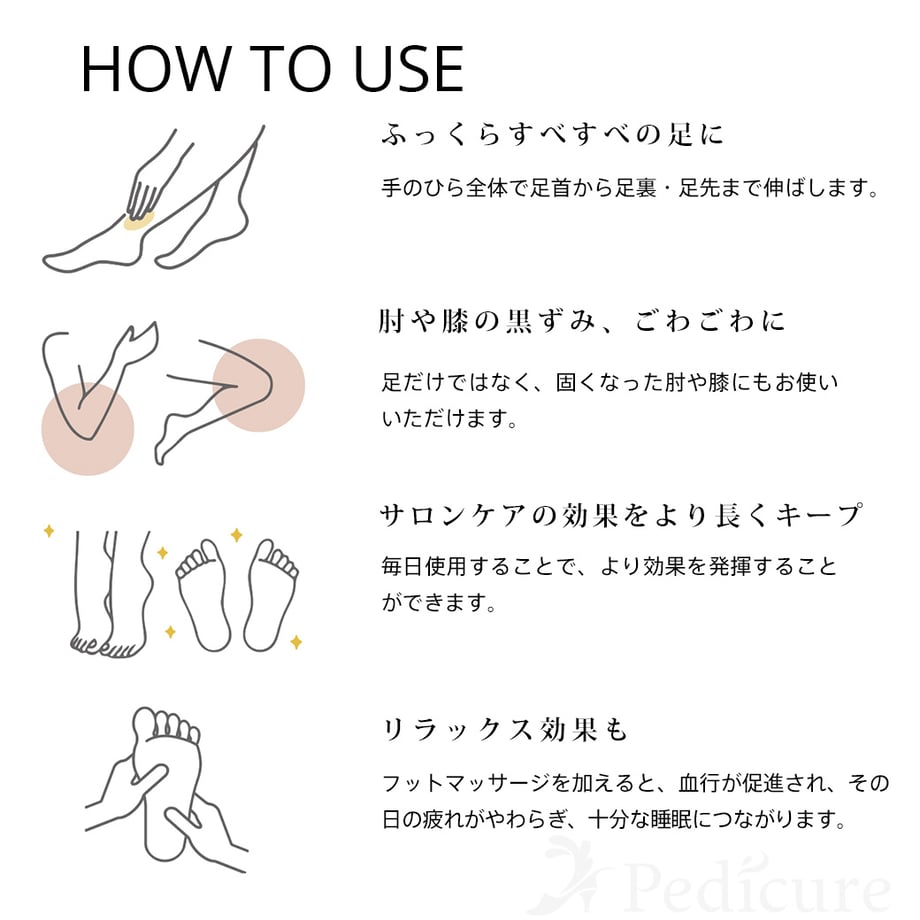 HOW TO USE

ふっくらすべすべの足に

手のひら全体で足首から足裏・足先まで伸ばします。

肘や膝の黒ずみ、ごわごわに

足だけではなく、固くなった肘や膝にもお使いいただけます。

サロンケアの効果をより長くキープ

毎日使用することで、より効果を発揮することができます。

リラックス効果も

フットマッサージを加えると、血行が促進され、その日の疲れがやわらぎ、十分な睡眠につながります。

Pedicure