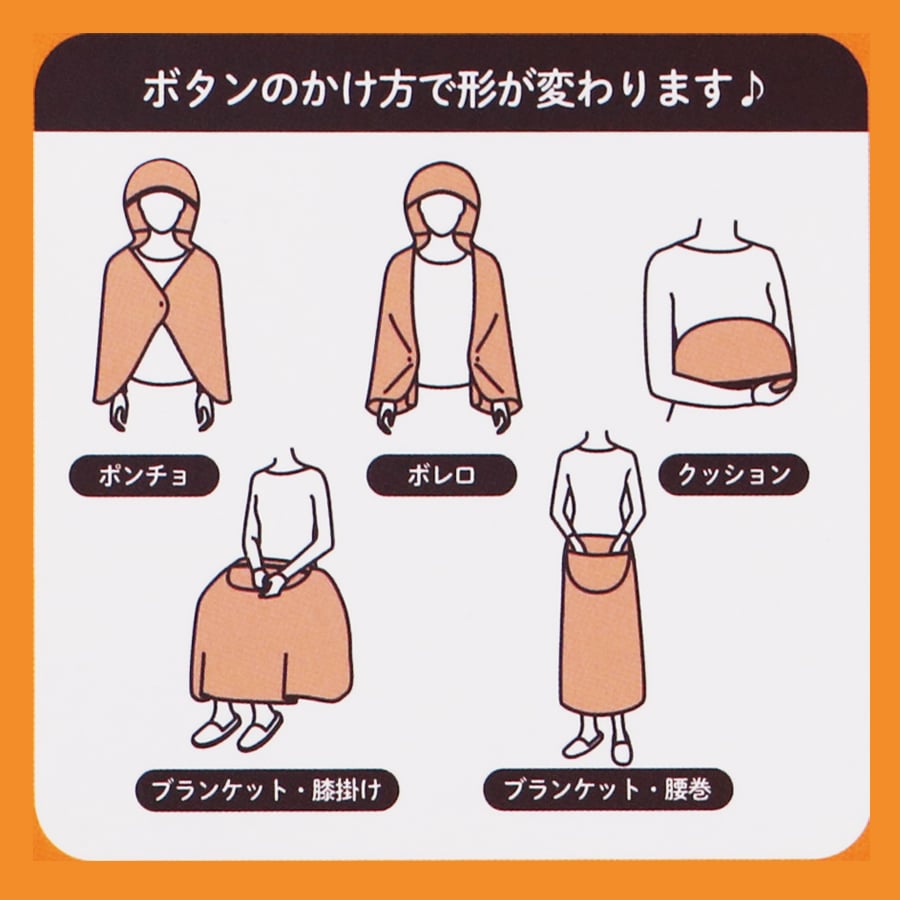 ボタンのかけ方で形が変わります♪

ポンチョ

ボレロ

クッション

ブランケット・膝掛け

ブランケット・腰巻