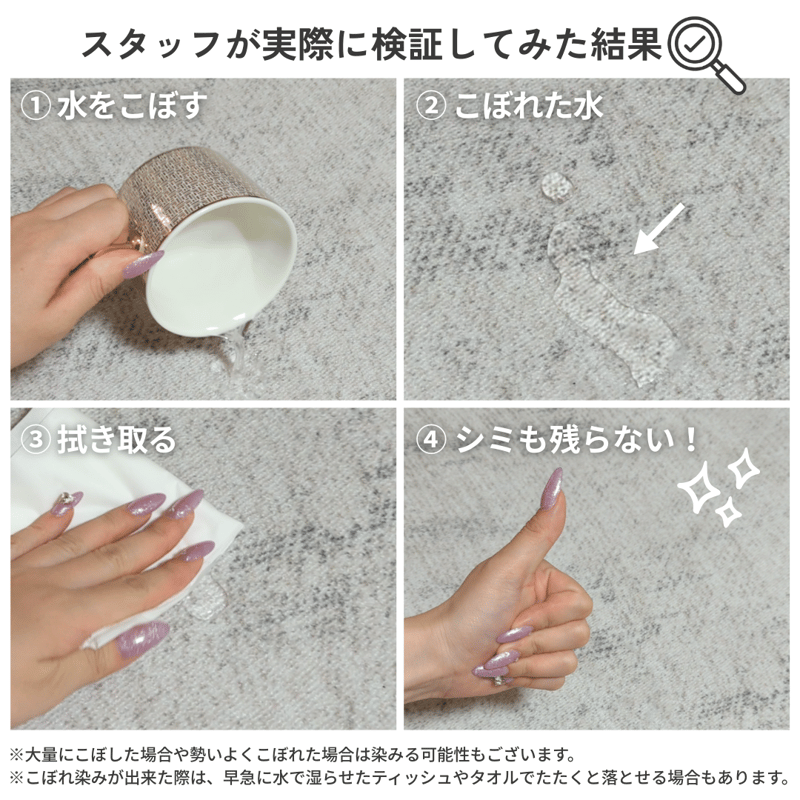 スタッフが実際に検証してみた結果

① 水をこぼす

② こぼれた水

③ 拭き取る

④ シミも残らない！

※大量にこぼした場合や勢いよくこぼれた場合は染みる可能性もございます。
※こぼれ染みが出来た際は、早急に水で湿らせたティッシュやタオルでたたくと落とせる場合もあります。