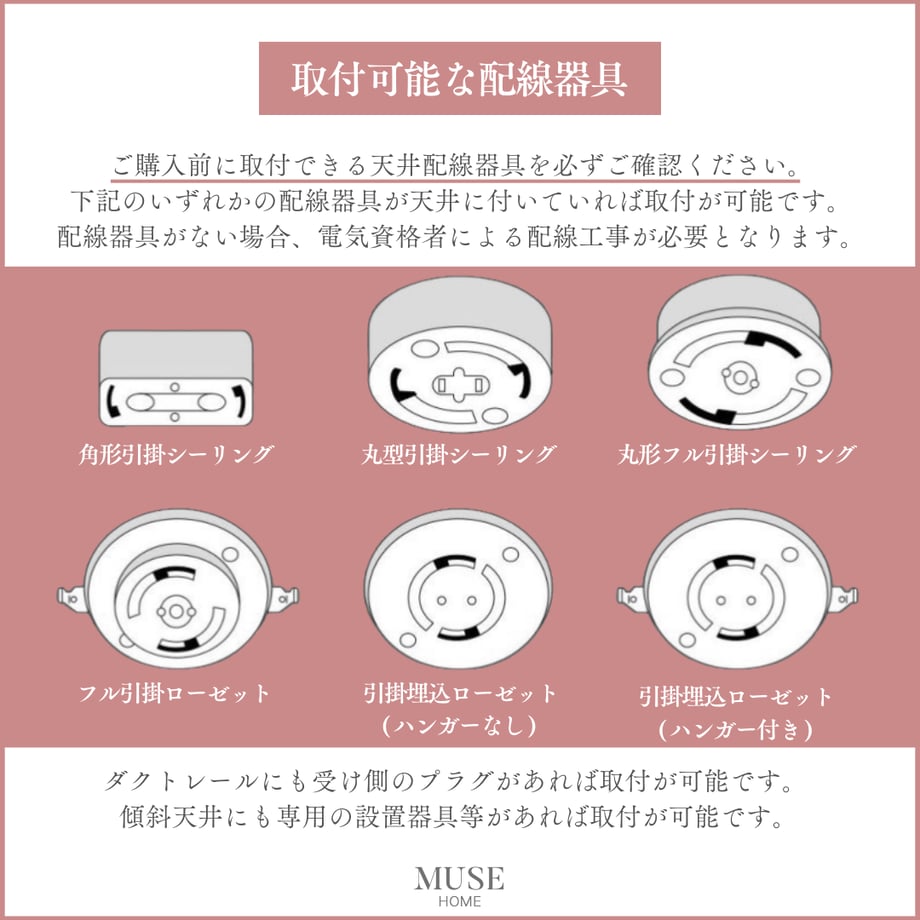 取付可能な配線器具

ご購入前に取付できる天井配線器具を必ずご確認ください。
下記のいずれかの配線器具が天井に付いていれば取付が可能です。
配線器具がない場合、電気資格者による配線工事が必要となります。

角形引掛シーリング

丸型引掛シーリング

丸形フル引掛シーリング

フル引掛ローゼット

引掛埋込ローゼット
（ハンガーなし）

引掛埋込ローゼット
（ハンガー付き）

ダクトレールにも受け側のプラグがあれば取付が可能です。
傾斜天井にも専用の設置器具等があれば取付が可能です。

MUSE
HOME