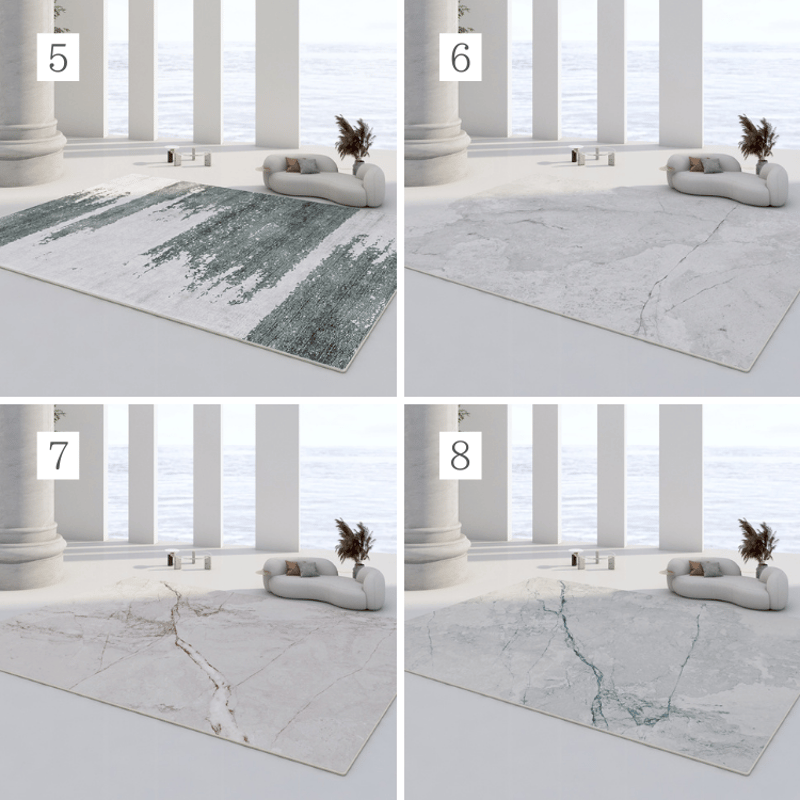 5

6

7

8