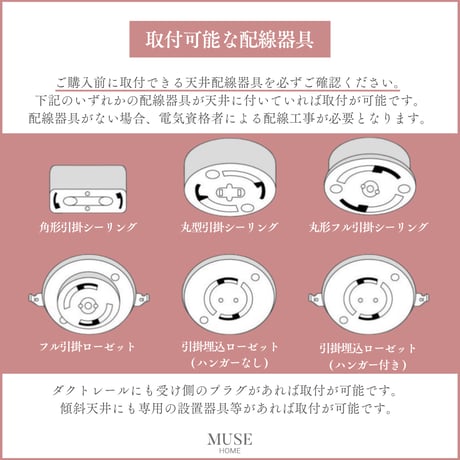 取付可能な配線器具

ご購入前に取付できる天井配線器具を必ずご確認ください。
下記のいずれかの配線器具が天井に付いていれば取付が可能です。
配線器具がない場合、電気資格者による配線工事が必要となります。

角形引掛シーリング

丸型引掛シーリング

丸形フル引掛シーリング

フル引掛ローゼット

引掛埋込ローゼット
（ハンガーなし）

引掛埋込ローゼット
（ハンガー付き）

ダクトレールにも受け側のプラグがあれば取付が可能です。
傾斜天井にも専用の設置器具等があれば取付が可能です。

MUSE
HOME