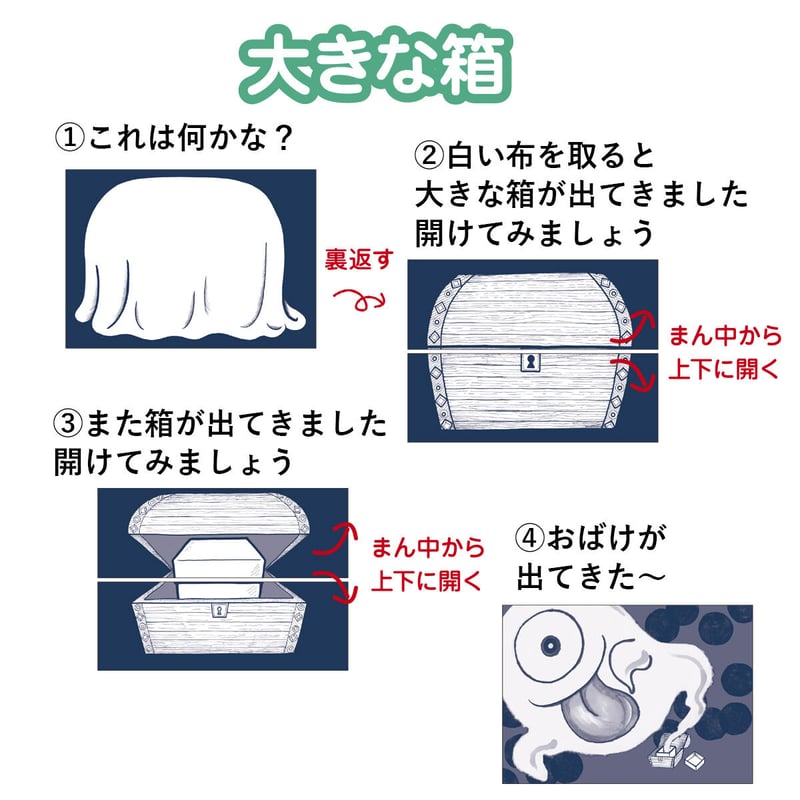 大きな箱

①これは何かな？

裏返す

②白い布を取ると
大きな箱が出てきました
開けてみましょう

まん中から
上下に開く

③また箱が出てきました
開けてみましょう

まん中から
上下に開く

④おばけが
出てきた～