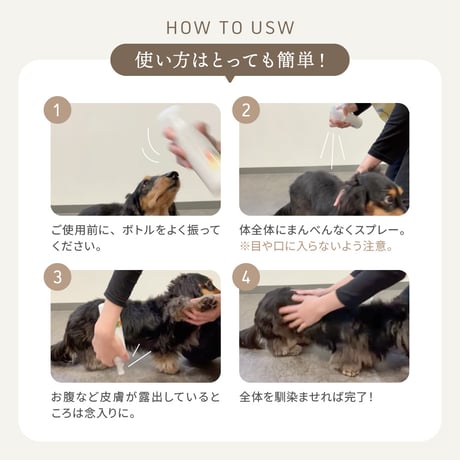 HOW TO USW

使い方はとっても簡単！

1

ご使用前に、ボトルをよく振ってください。

2

体全体にまんべんなくスプレー。
※目や口に入らないよう注意。

3

お腹など皮膚が露出しているところは念入りに。

4

全体を馴染ませれば完了！