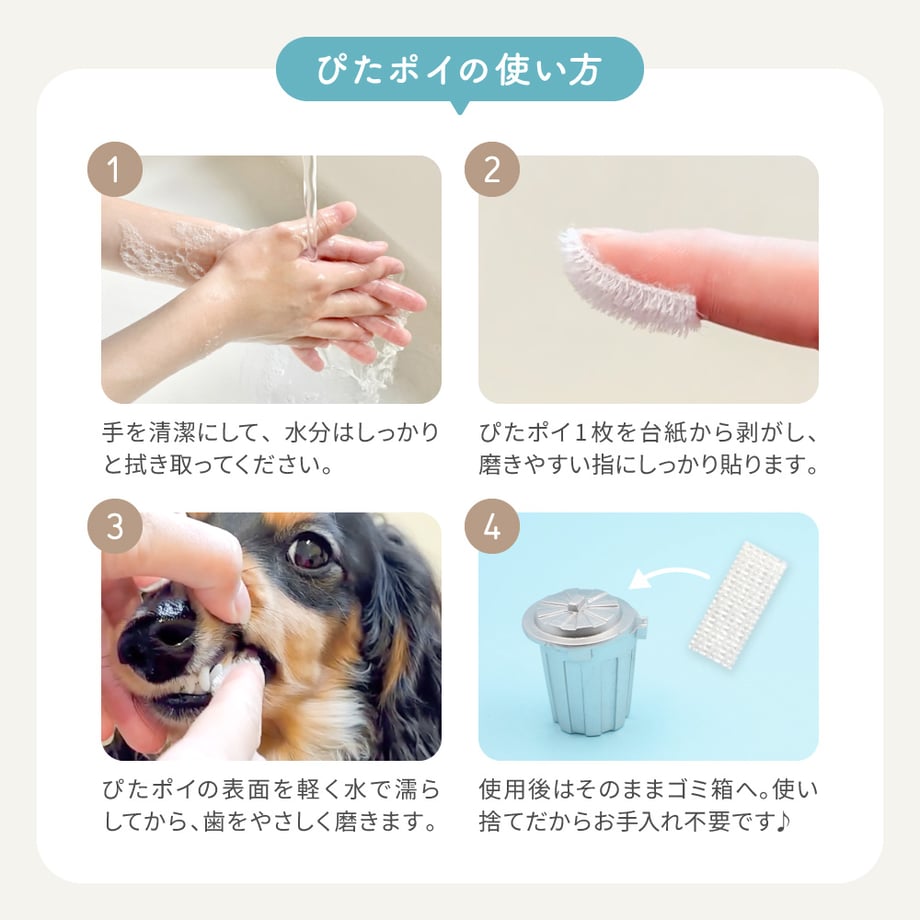 ぴたポイの使い方

1

手を清潔にして、水分はしっかりと拭き取ってください。

2

ぴたポイ1枚を台紙から剥がし、磨きやすい指にしっかり貼ります。

3

ぴたポイの表面を軽く水で濡らしてから、歯をやさしく磨きます。

4

使用後はそのままゴミ箱へ。使い捨てだからお手入れ不要です♪