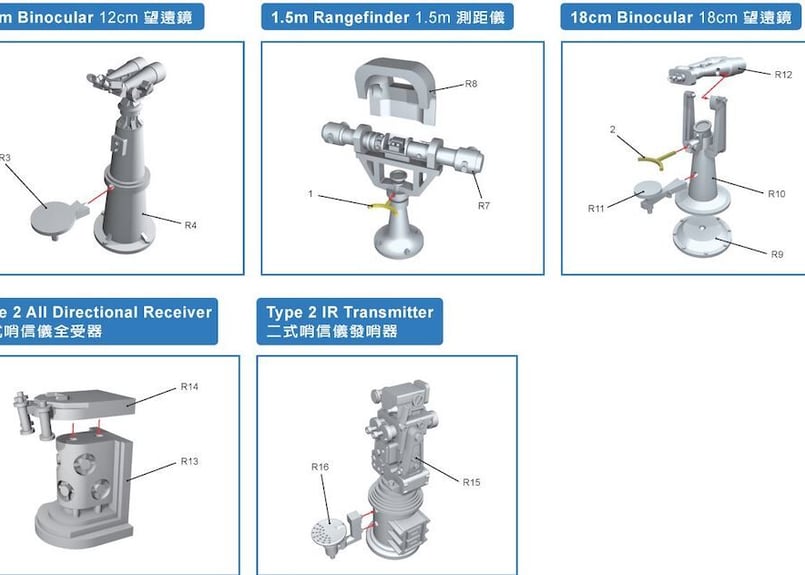 m Binocular 12cm 望遠鏡

R3

R4

1.5m Rangefinder 1.5m 測距儀

R8

1

R7

18cm Binocular 18cm 望遠鏡

R12

2

R10

R11

R9

e 2 All Directional Receiver
式哨信儀全受器

R14

R13

Type 2 IR Transmitter
二式哨信儀發哨器

R16

R15