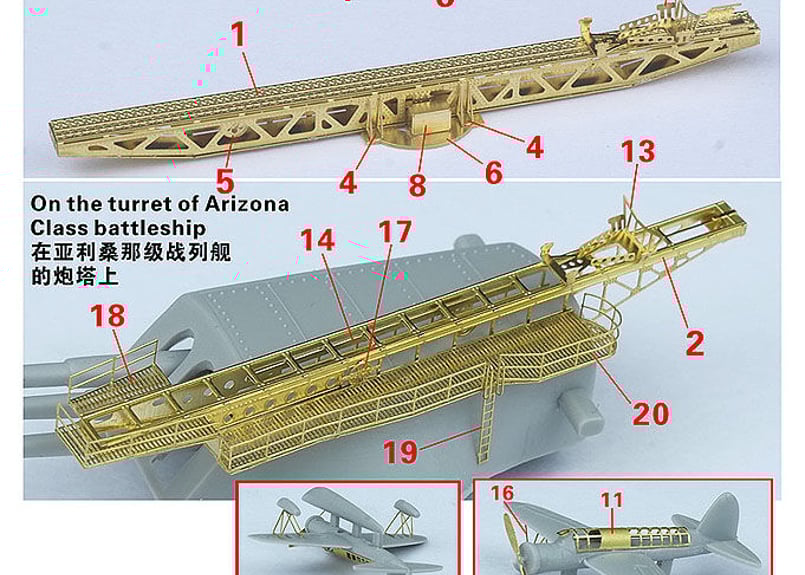 1

5

4

8

6

4

13

On the turret of Arizona Class battleship
在亚利桑那级战列舰的炮塔上

14

17

18

2

20

19

16

11