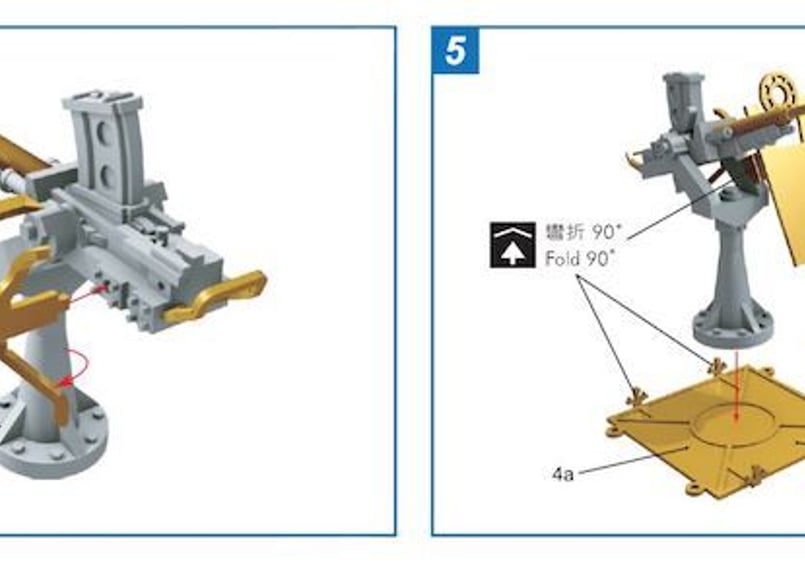 5

彎折 90°
Fold 90°

4a