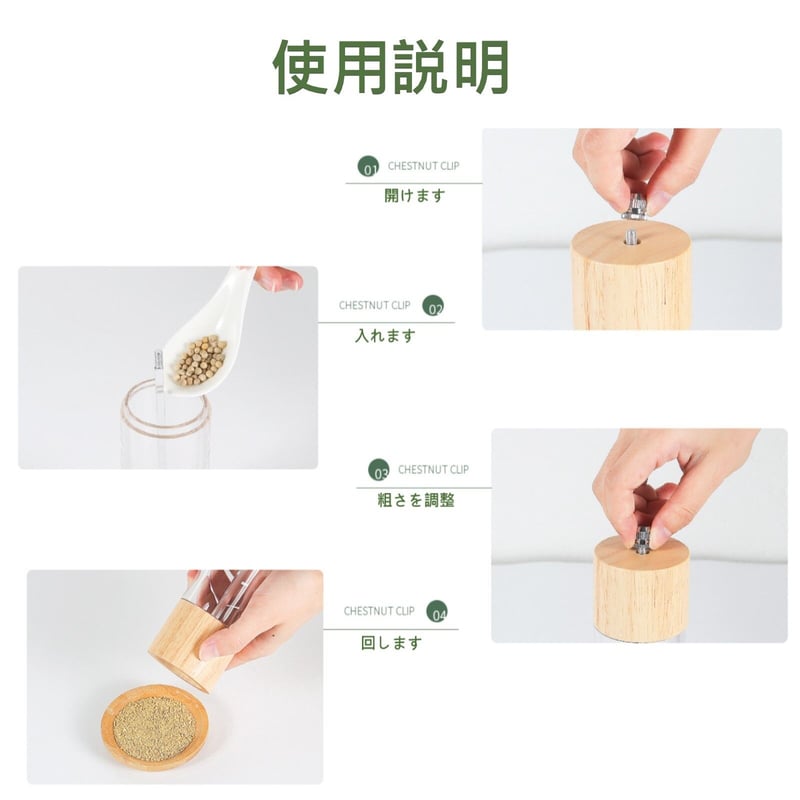 使用説明

01 CHESTNUT CLIP
開けます

CHESTNUT CLIP 02
入れます

03 CHESTNUT CLIP
粗さを調整

CHESTNUT CLIP 04
回します