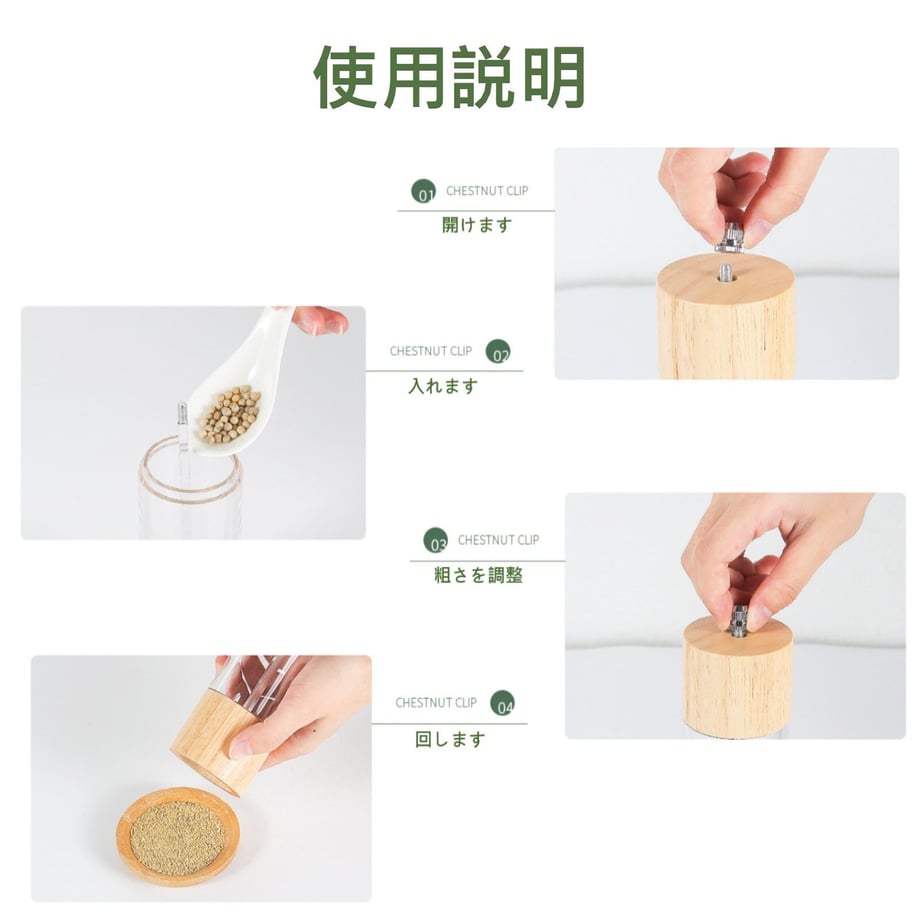 使用説明

01 CHESTNUT CLIP
開けます

CHESTNUT CLIP 02
入れます

03 CHESTNUT CLIP
粗さを調整

CHESTNUT CLIP 04
回します