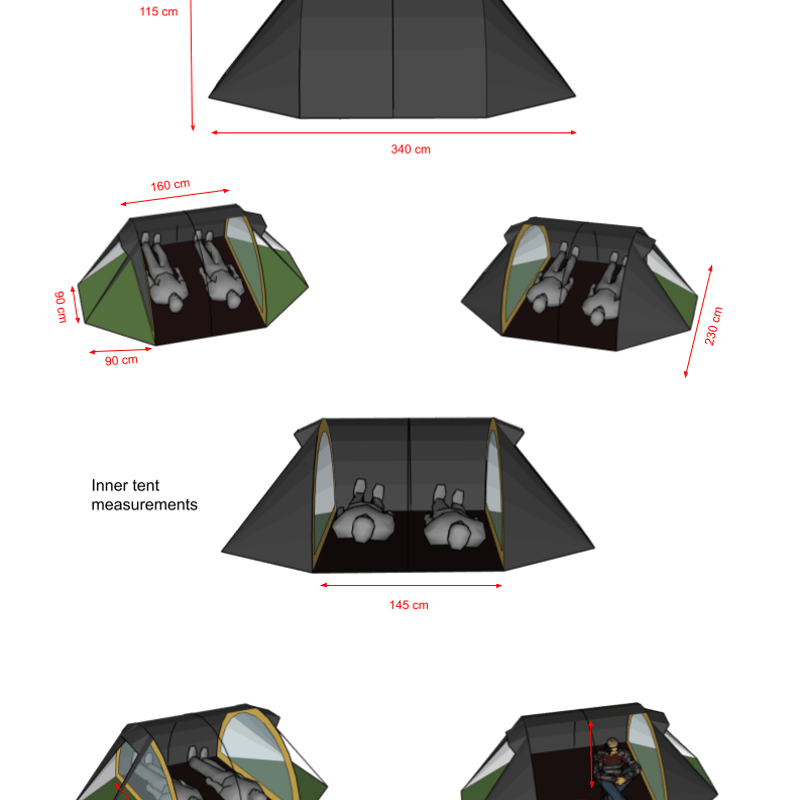 115 cm

340 cm

160 cm

90 cm

90 cm

230 cm

Inner tent measurements

145 cm