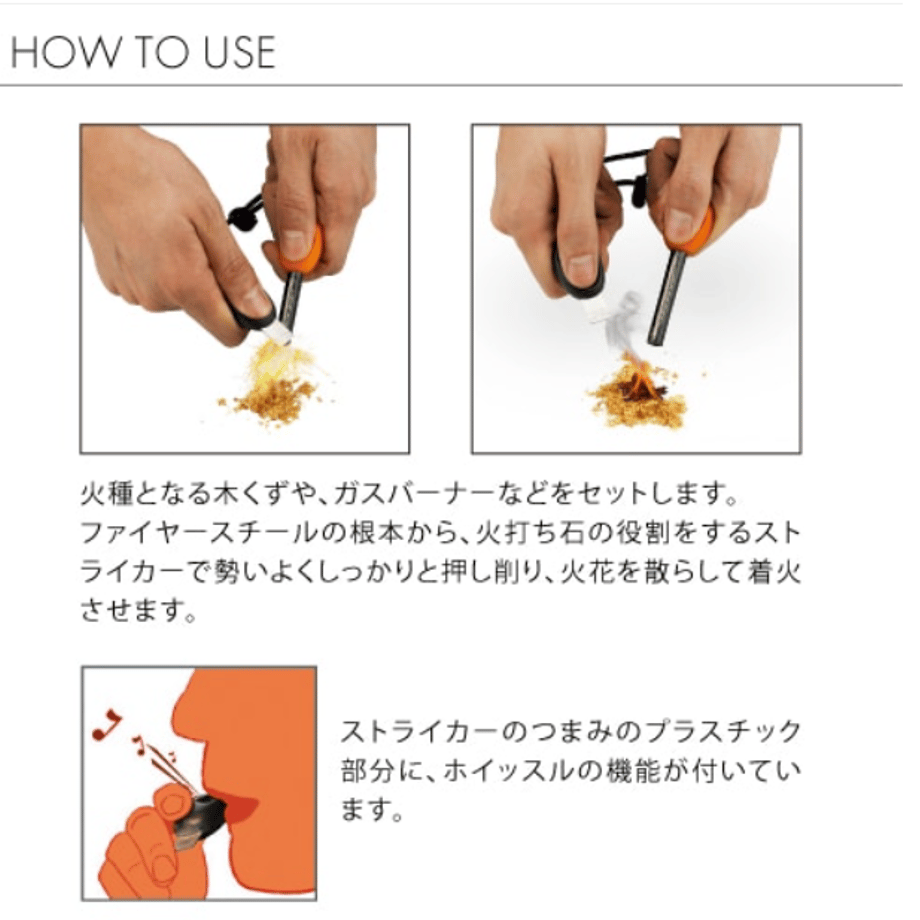 HOW TO USE

火種となる木くずや、ガスバーナーなどをセットします。
ファイヤースチールの根本から、火打ち石の役割をするストライカーで勢いよくしっかりと押し削り、火花を散らして着火させます。

ストライカーのつまみのプラスチック部分に、ホイッスルの機能が付いています。