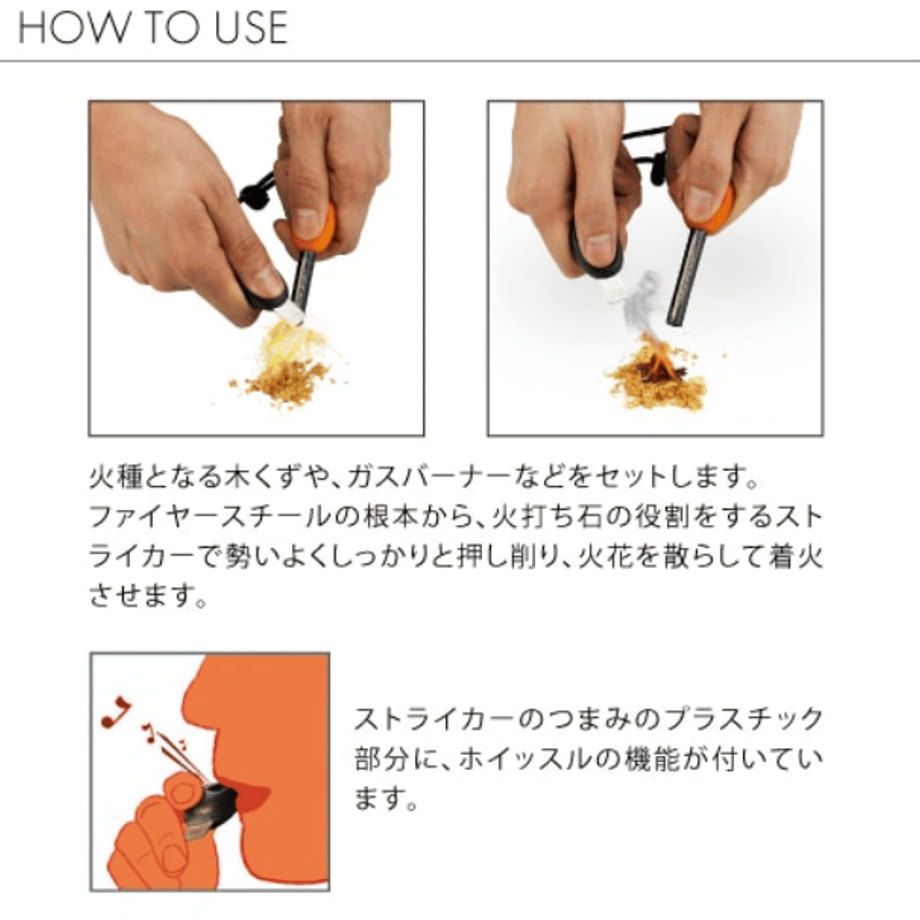 HOW TO USE

火種となる木くずや、ガスバーナーなどをセットします。ファイヤースチールの根本から、火打ち石の役割をするストライカーで勢いよくしっかりと押し削り、火花を散らして着火させます。

ストライカーのつまみのプラスチック部分に、ホイッスルの機能が付いています。