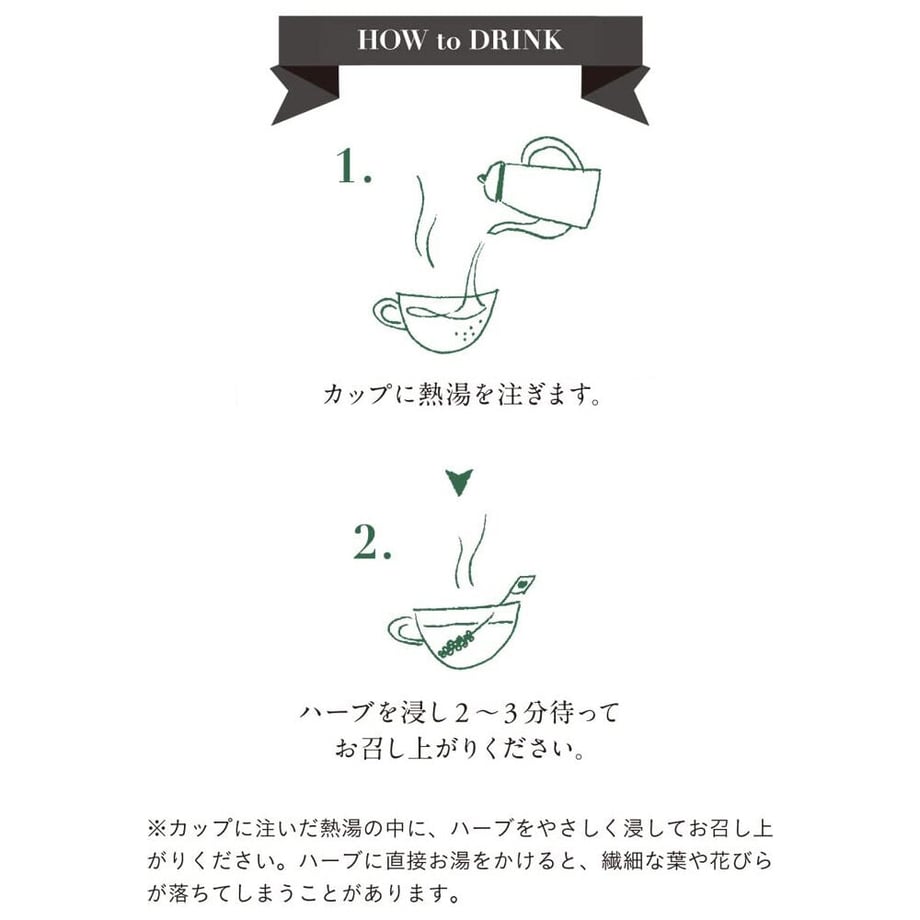 HOW to DRINK

1.

カップに熱湯を注ぎます。

2.

ハーブを浸し２～３分待って
お召し上がりください。

※カップに注いだ熱湯の中に、ハーブをやさしく浸してお召し上がりください。ハーブに直接お湯をかけると、繊細な葉や花びらが落ちてしまうことがあります。