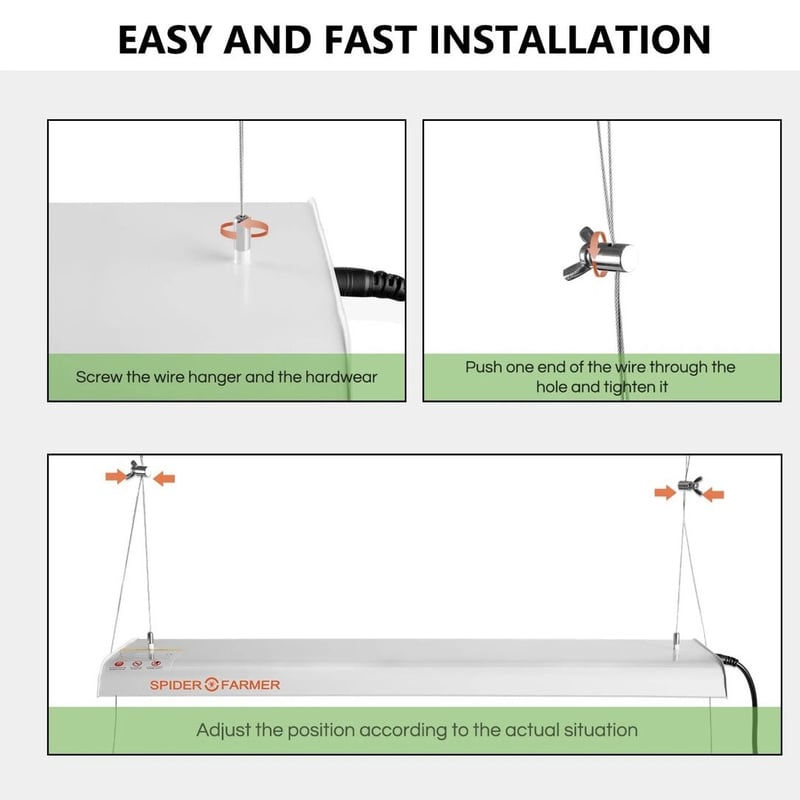 EASY AND FAST INSTALLATION

Screw the wire hanger and the hardwear

Push one end of the wire through the hole and tighten it

SPIDER FARMER

Adjust the position according to the actual situation