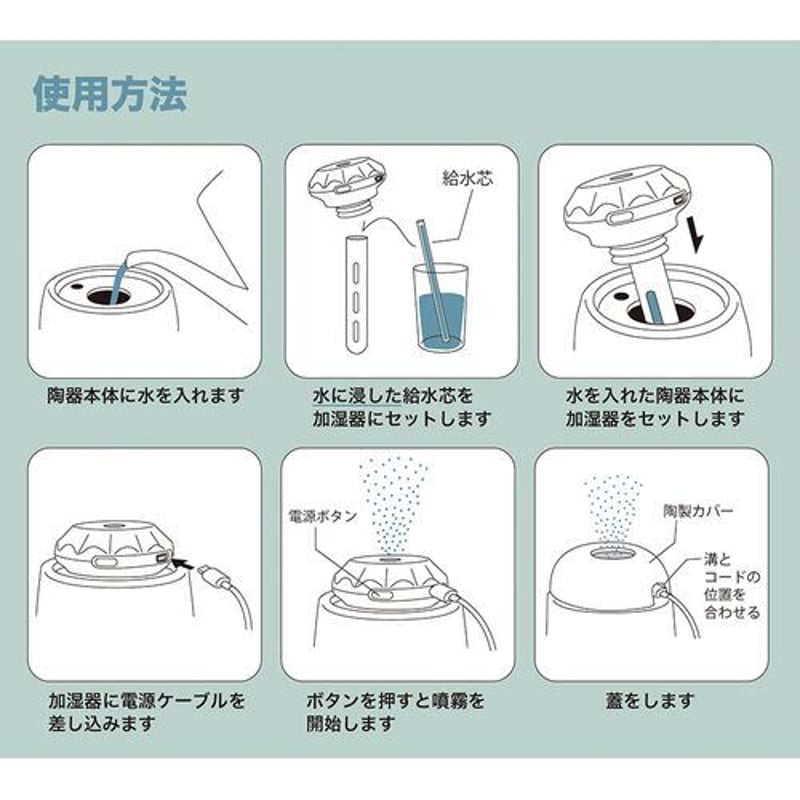 使用方法

陶器本体に水を入れます

給水芯

水に浸した給水芯を加湿器にセットします

水を入れた陶器本体に加湿器をセットします

加湿器に電源ケーブルを差し込みます

電源ボタン

ボタンを押すと噴霧を開始します

陶製カバー

溝とコードの位置を合わせる

蓋をします