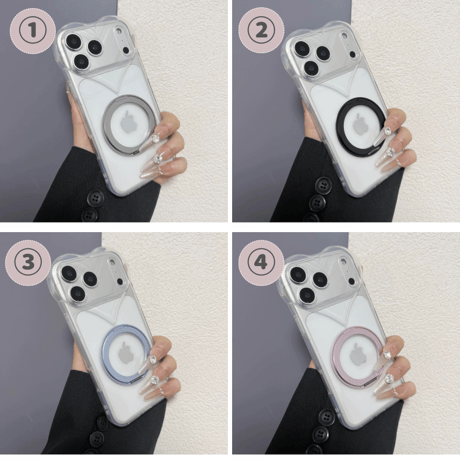 ①
②
③
④