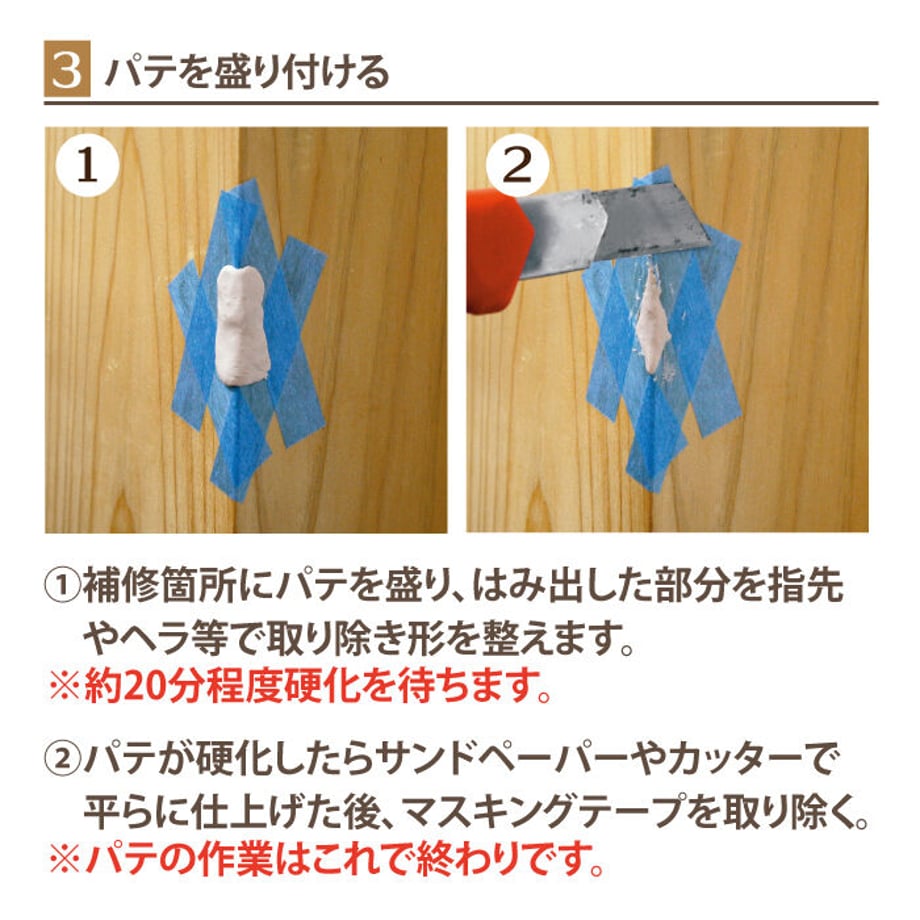 3 パテを盛り付ける

1

2

①補修箇所にパテを盛り、はみ出した部分を指先やヘラ等で取り除き形を整えます。
※約20分程度硬化を待ちます。

②パテが硬化したらサンドペーパーやカッターで平らに仕上げた後、マスキングテープを取り除く。
※パテの作業はこれで終わりです。