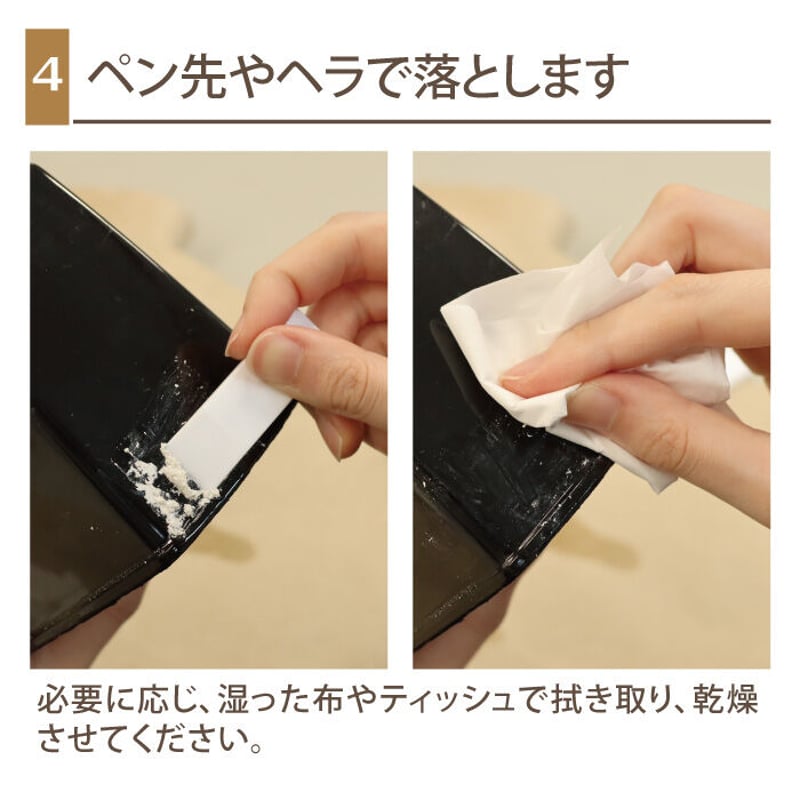 4 ペン先やヘラで落とします

必要に応じ、湿った布やティッシュで拭き取り、乾燥させてください。