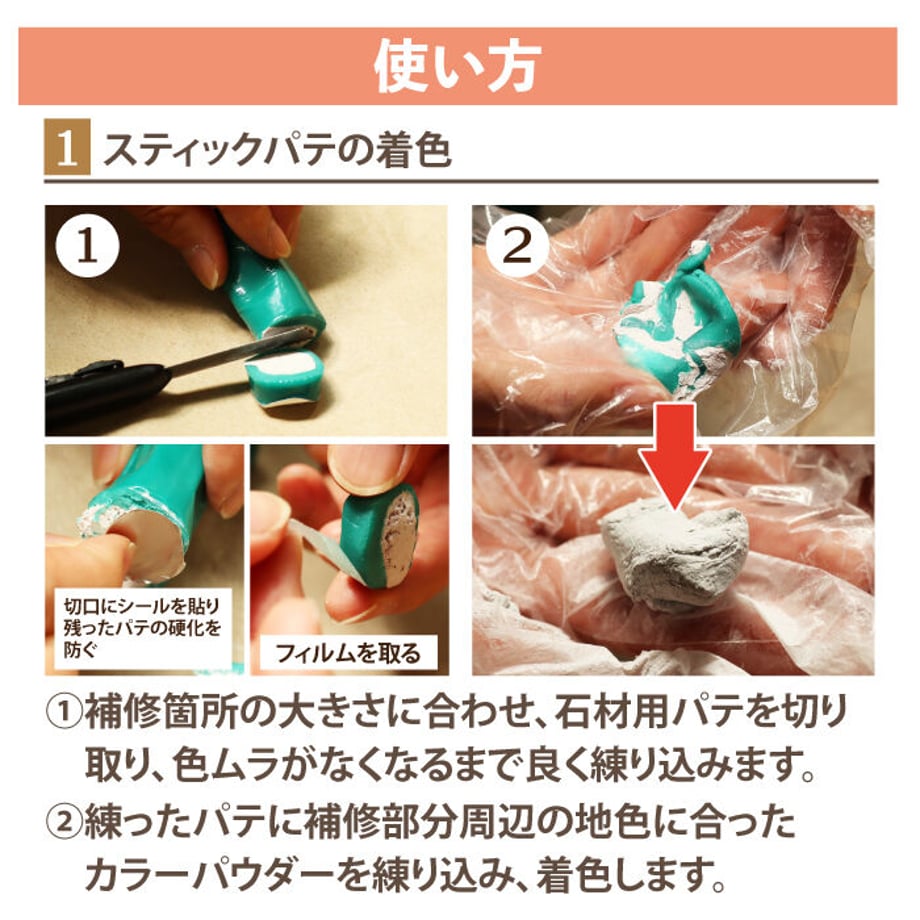 使い方

1 スティックパテの着色

①

②

切口にシールを貼り残ったパテの硬化を防ぐ

フィルムを取る

①補修箇所の大きさに合わせ、石材用パテを切り取り、色ムラがなくなるまで良く練り込みます。

②練ったパテに補修部分周辺の地色に合ったカラーパウダーを練り込み、着色します。