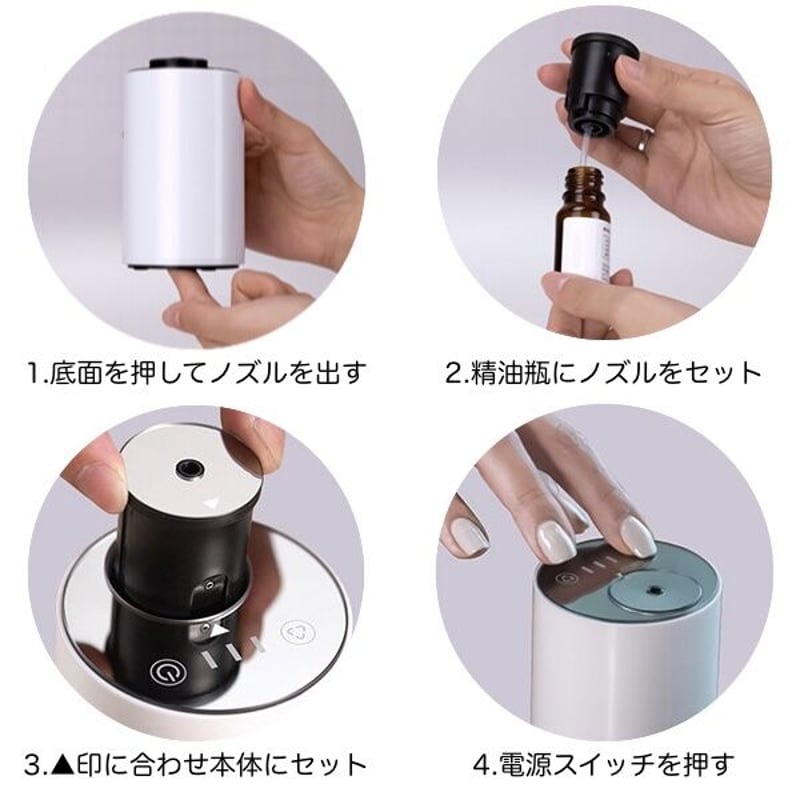 1.底面を押してノズルを出す

2.精油瓶にノズルをセット

3.▲印に合わせ本体にセット

4.電源スイッチを押す