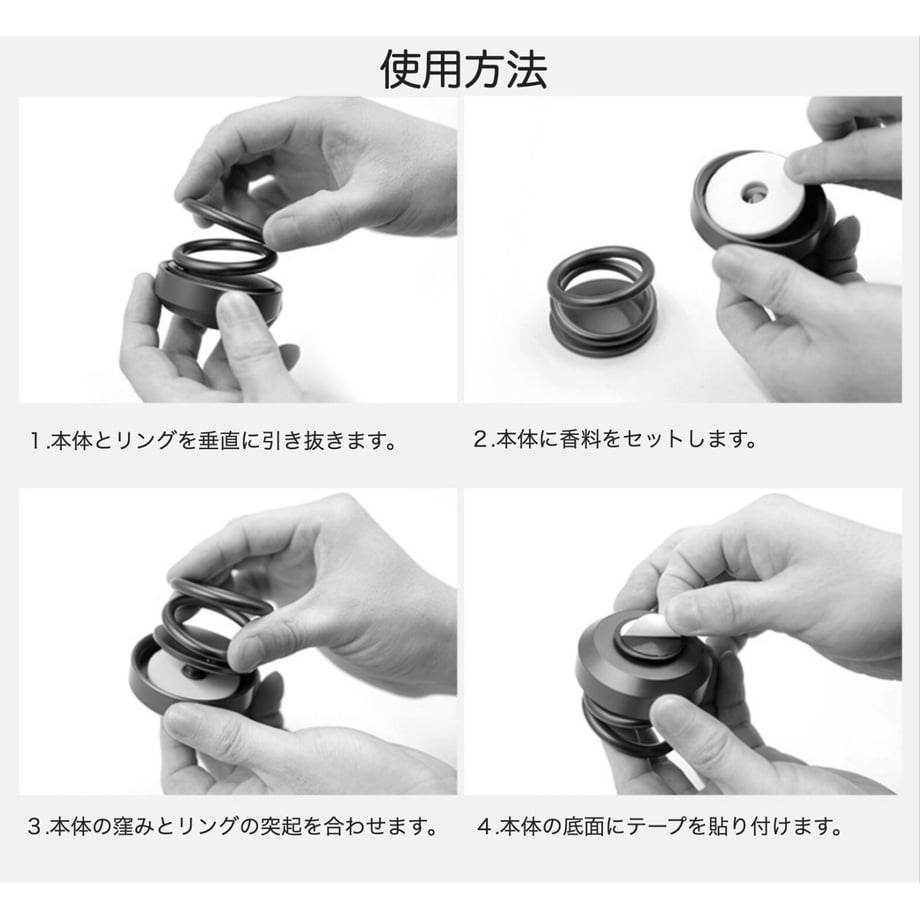 使用方法

1.本体とリングを垂直に引き抜きます。

2.本体に香料をセットします。

3.本体の窪みとリングの突起を合わせます。

4.本体の底面にテープを貼り付けます。