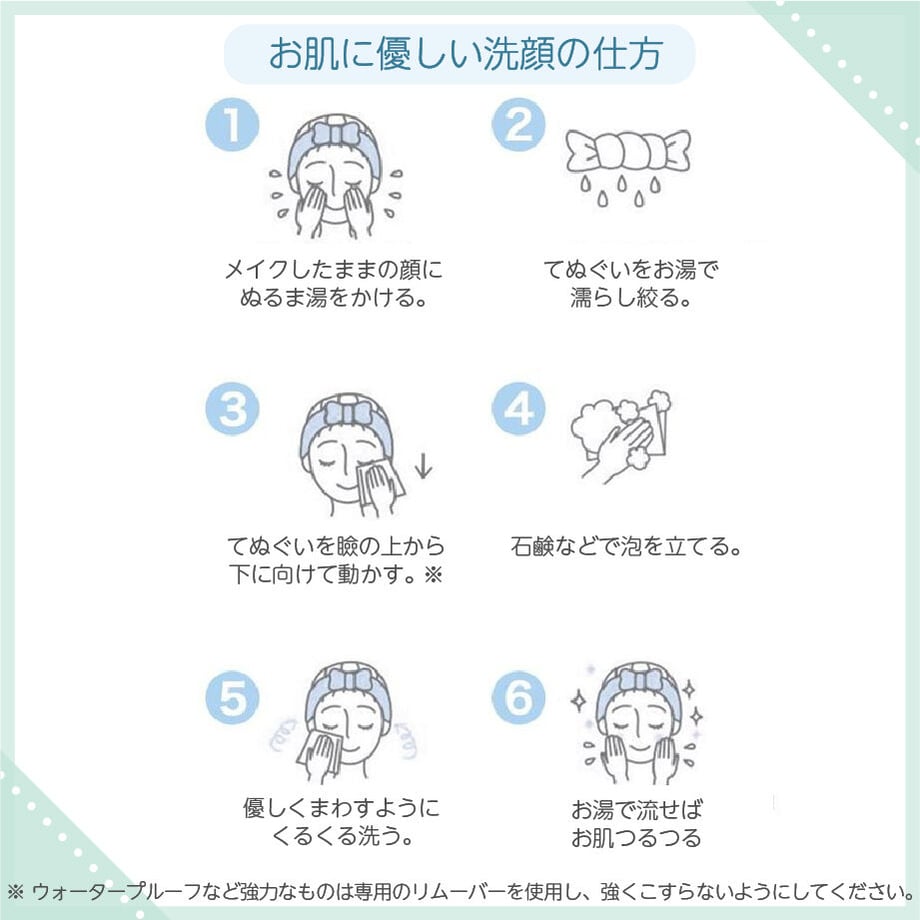 お肌に優しい洗顔の仕方

1
メイクしたままの顔に
ぬるま湯をかける。

2
てぬぐいをお湯で
濡らし絞る。

3
てぬぐいを瞼の上から
下に向けて動かす。※

4
石鹸などで泡を立てる。

5
優しくまわすように
くるくる洗う。

6
お湯で流せば
お肌つるつる

※ ウォータープルーフなど強力なものは専用のリムーバーを使用し、強くこすらないようにしてください。