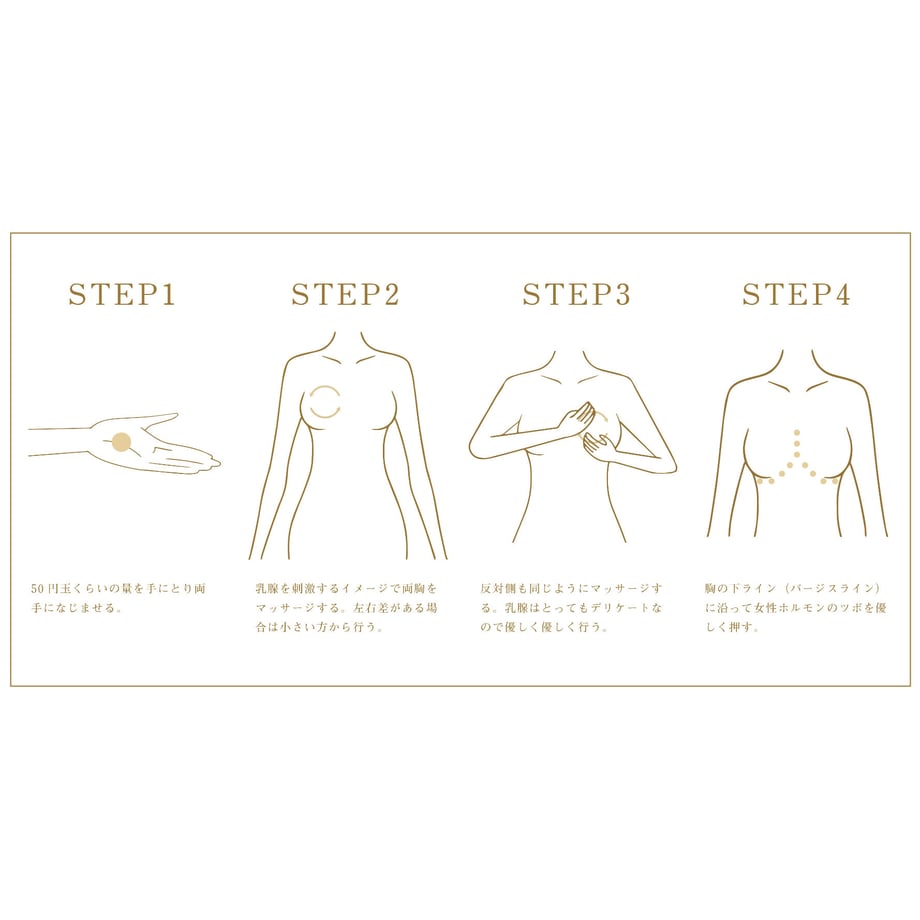 STEP1

50円玉くらいの量を手にとり両手になじませる。

STEP2

乳腺を刺激するイメージで両胸をマッサージする。左右差がある場合は小さい方から行う。

STEP3

反対側も同じようにマッサージする。乳腺はとってもデリケートなので優しく優しく行う。

STEP4

胸の下ライン（バージスライン）に沿って女性ホルモンのツボを優しく押す。