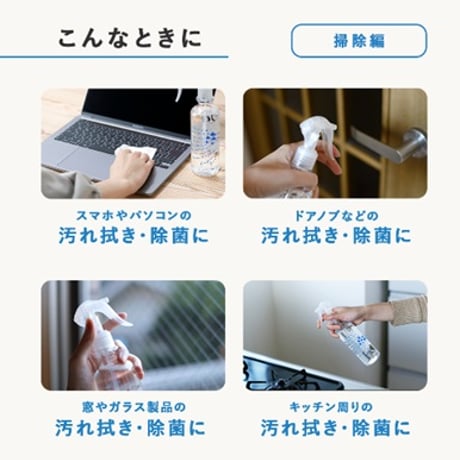 こんなときに

掃除編

スマホやパソコンの
汚れ拭き・除菌に

ドアノブなどの
汚れ拭き・除菌に

窓やガラス製品の
汚れ拭き・除菌に

キッチン周りの
汚れ拭き・除菌に