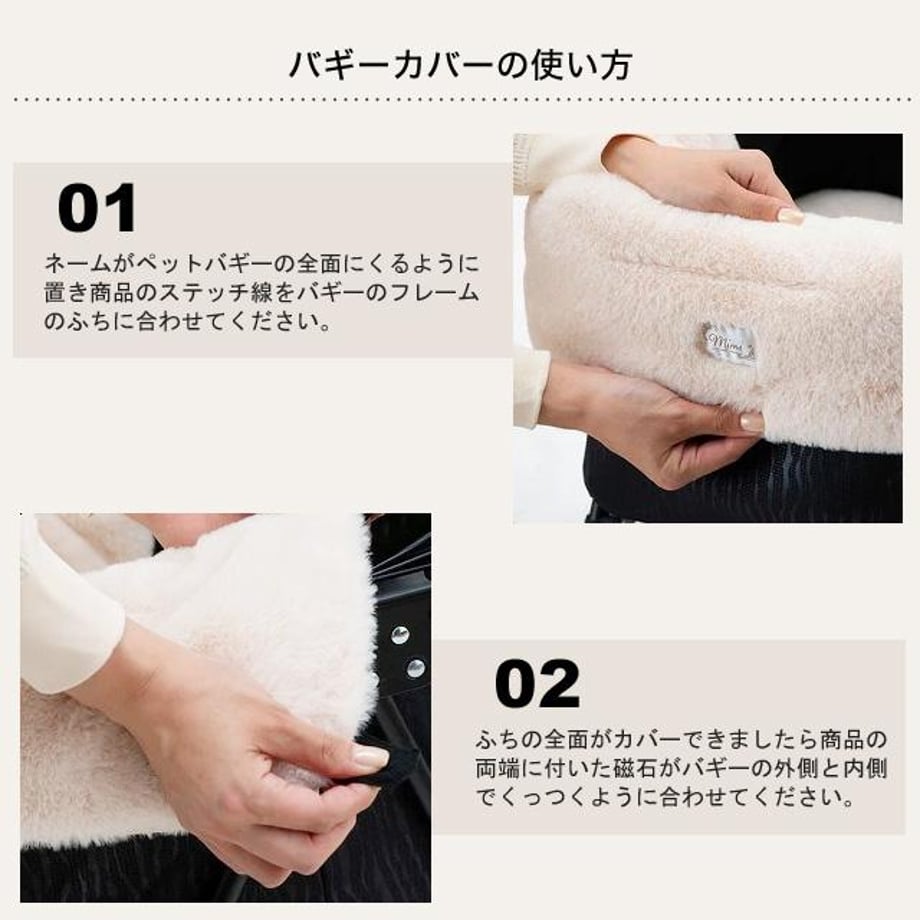 バギーカバーの使い方

01

ネームがペットバギーの全面にくるように置き商品のステッチ線をバギーのフレームのふちに合わせてください。

Mimi

02

ふちの全面がカバーできましたら商品の両端に付いた磁石がバギーの外側と内側でくっつくように合わせてください。