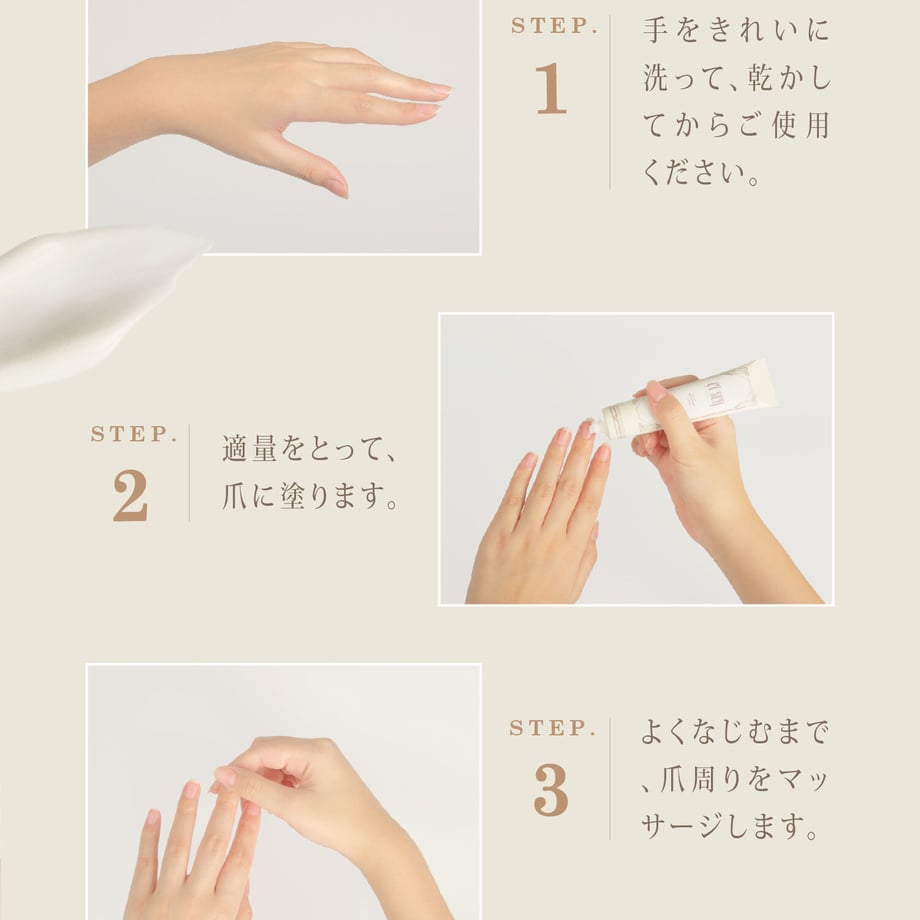 STEP.
1

手をきれいに洗って、乾かしてからご使用ください。

STEP.
2

適量をとって、爪に塗ります。

STEP.
3

よくなじむまで、爪周りをマッサージします。