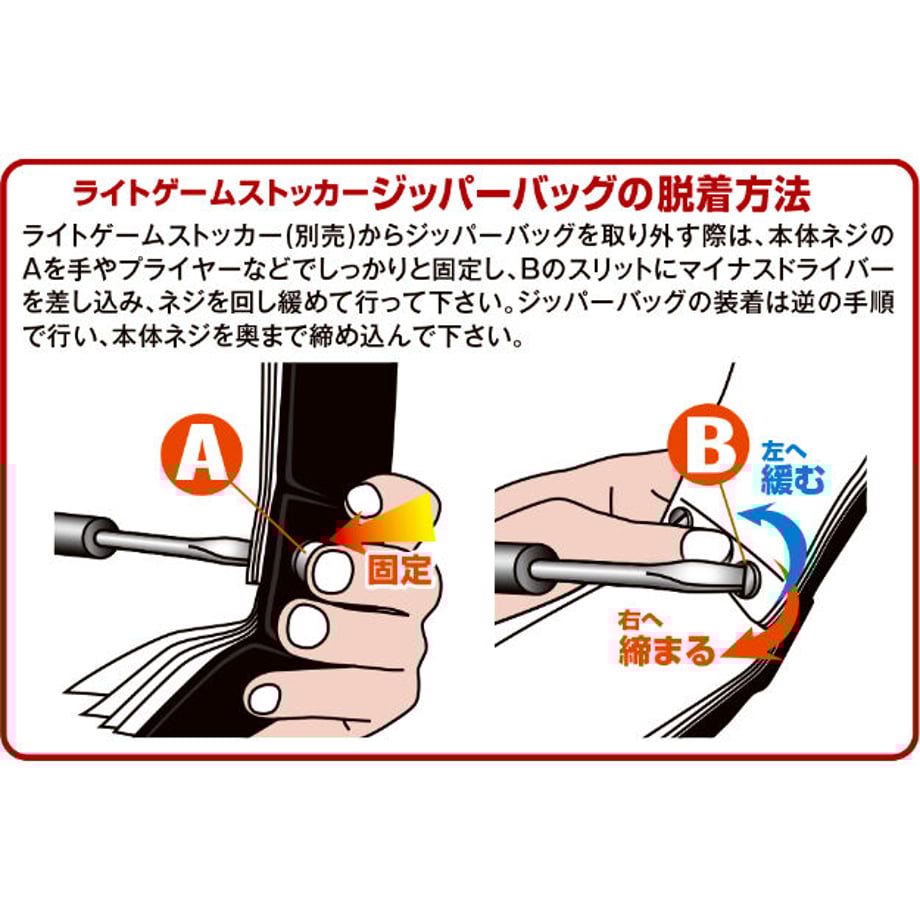 ライトゲームストッカージッパーバッグの脱着方法

ライトゲームストッカー(別売)からジッパーバッグを取り外す際は、本体ネジのAを手やプライヤーなどでしっかりと固定し、Bのスリットにマイナスドライバーを差し込み、ネジを回し緩めて行って下さい。ジッパーバッグの装着は逆の手順で行い、本体ネジを奥まで締め込んで下さい。

A

固定

B

左へ
緩む

右へ
締まる