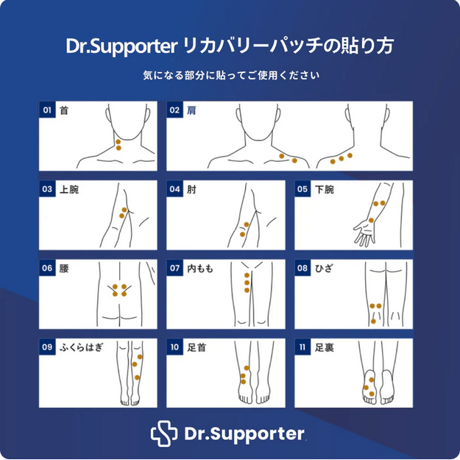 Dr.Supporter リカバリーパッチの貼り方

気になる部分に貼ってご使用ください

01 首

02 肩

03 上腕

04 肘

05 下腕

06 腰

07 内もも

08 ひざ

09 ふくらはぎ

10 足首

11 足裏

Dr.Supporter