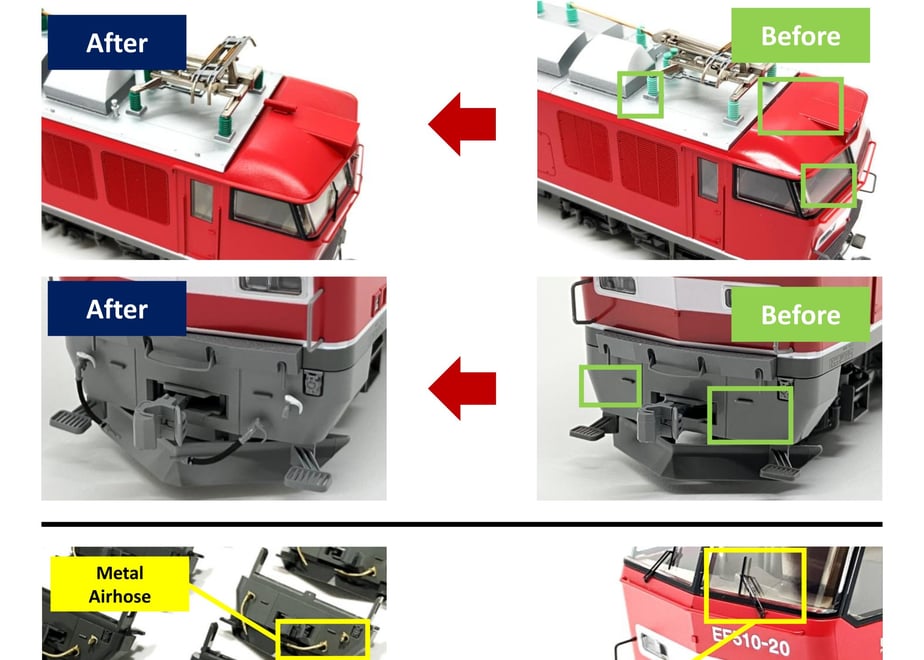 After

Before

After

Before

Metal Airhose

EF510-20