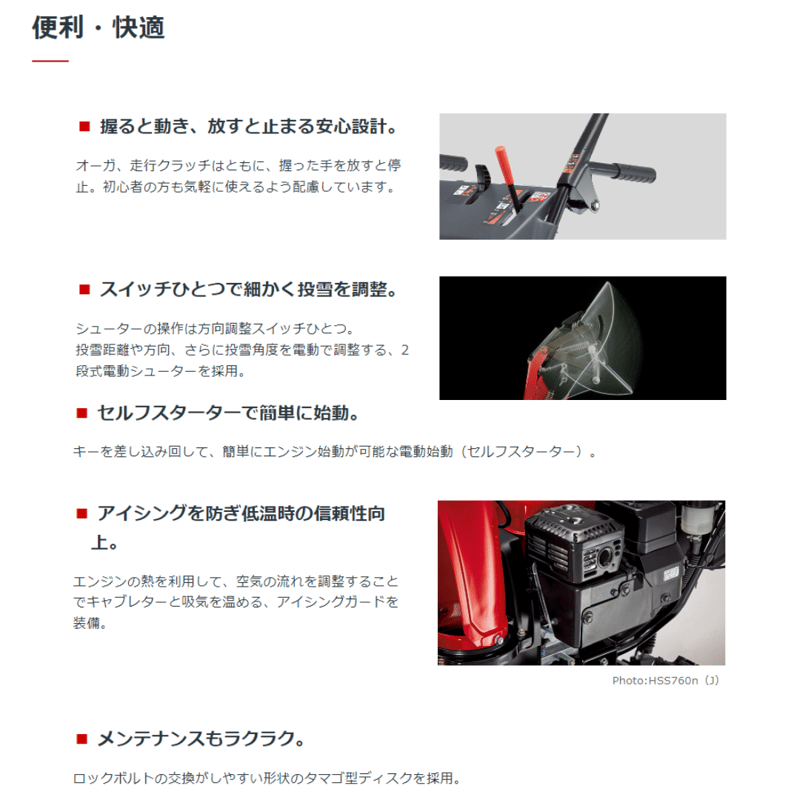 便利・快適

■ 握ると動き、放すと止まる安心設計。

オーガ、走行クラッチはともに、握った手を放すと停止。初心者の方も気軽に使えるよう配慮しています。

■ スイッチひとつで細かく投雪を調整。

シューターの操作は方向調整スイッチひとつ。
投雪距離や方向、さらに投雪角度を電動で調整する、2段式電動シューターを採用。

■ セルフスターターで簡単に始動。

キーを差し込み回して、簡単にエンジン始動が可能な電動始動（セルフスターター）。

■ アイシングを防ぎ低温時の信頼性向上。

エンジンの熱を利用して、空気の流れを調整することでキャブレターと吸気を温める、アイシングガードを装備。

Photo:HSS760n（J）

■ メンテナンスもラクラク。

ロックボルトの交換がしやすい形状のタマゴ型ディスクを採用。