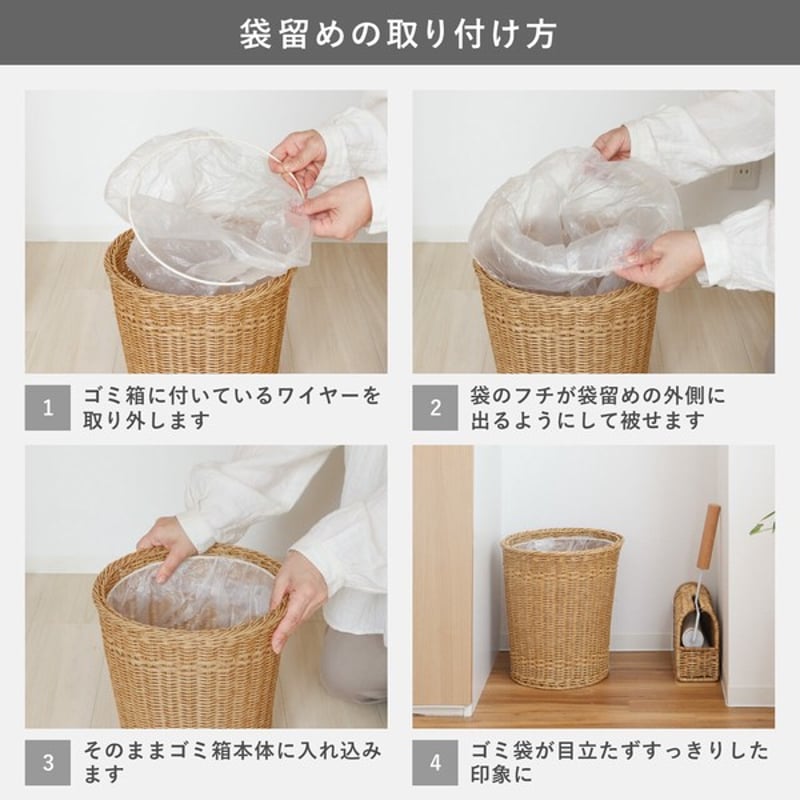 袋留めの取り付け方

1 ゴミ箱に付いているワイヤーを取り外します

2 袋のフチが袋留めの外側に出るようにして被せます

3 そのままゴミ箱本体に入れ込みます

4 ゴミ袋が目立たずすっきりした印象に