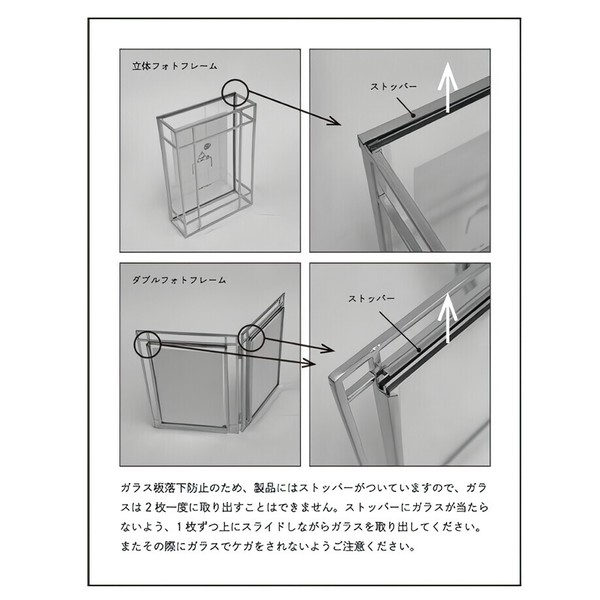 立体フォトフレーム

ストッパー

ダブルフォトフレーム

ストッパー

ガラス板落下防止のため、製品にはストッパーがついていますので、ガラスは２枚一度に取り出すことはできません。ストッパーにガラスが当たらないよう、１枚ずつ上にスライドしながらガラスを取り出してください。またその際にガラスでケガをされないようご注意ください。