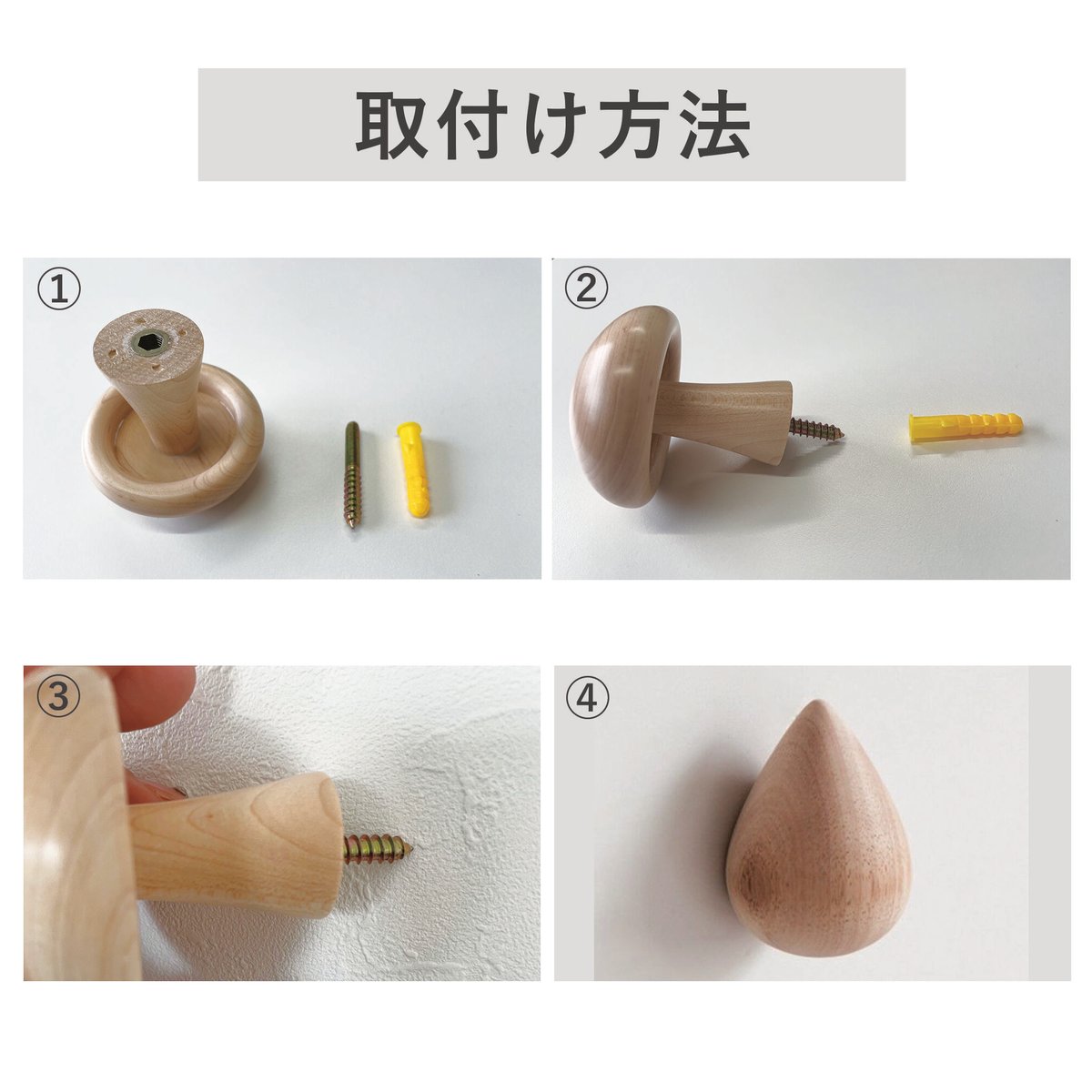 取付け方法

①

②

③

④