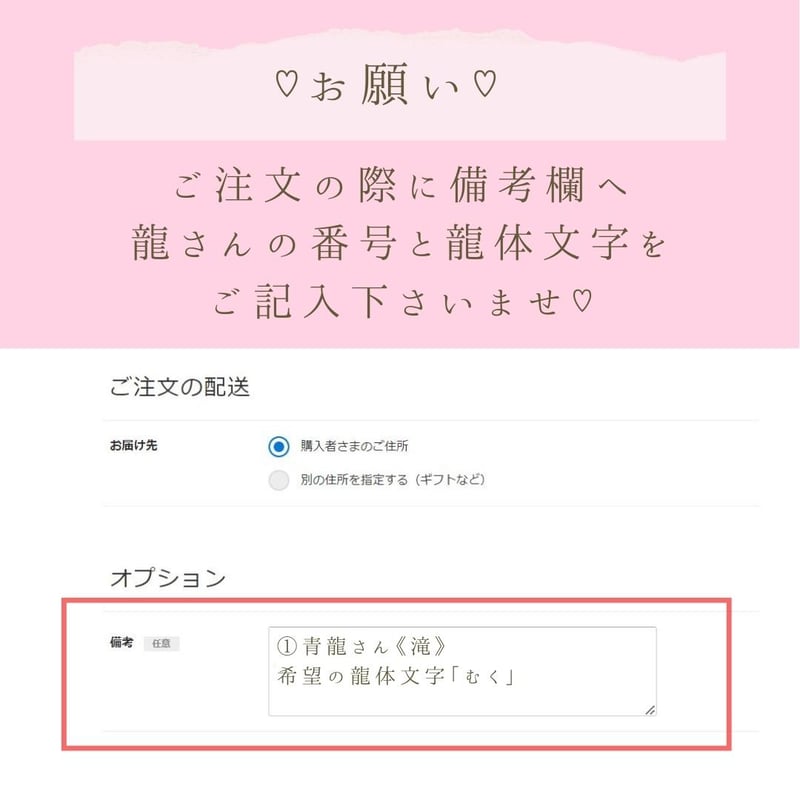 ♡お願い♡

ご注文の際に備考欄へ
龍さんの番号と龍体文字を
ご記入下さいませ♡

ご注文の配送

お届け先

購入者さまのご住所

別の住所を指定する（ギフトなど）

オプション

備考 任意

①青龍さん《滝》
希望の龍体文字「むく」