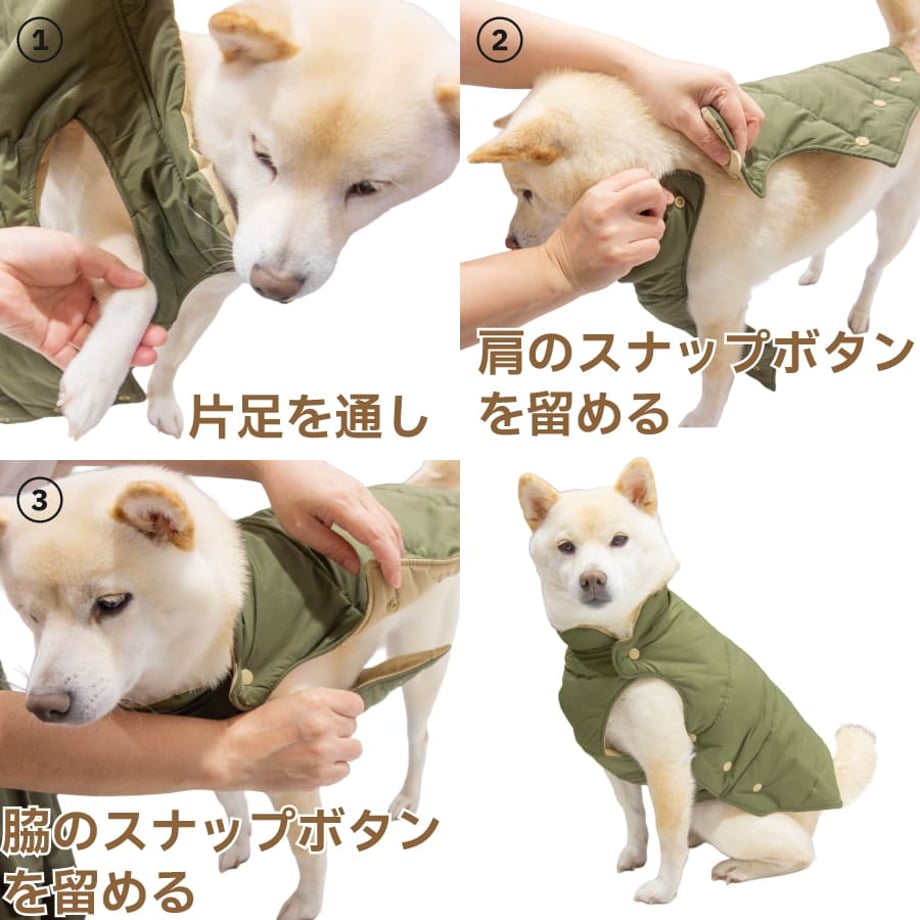 ①

片足を通し

②

肩のスナップボタンを留める

③

脇のスナップボタンを留める