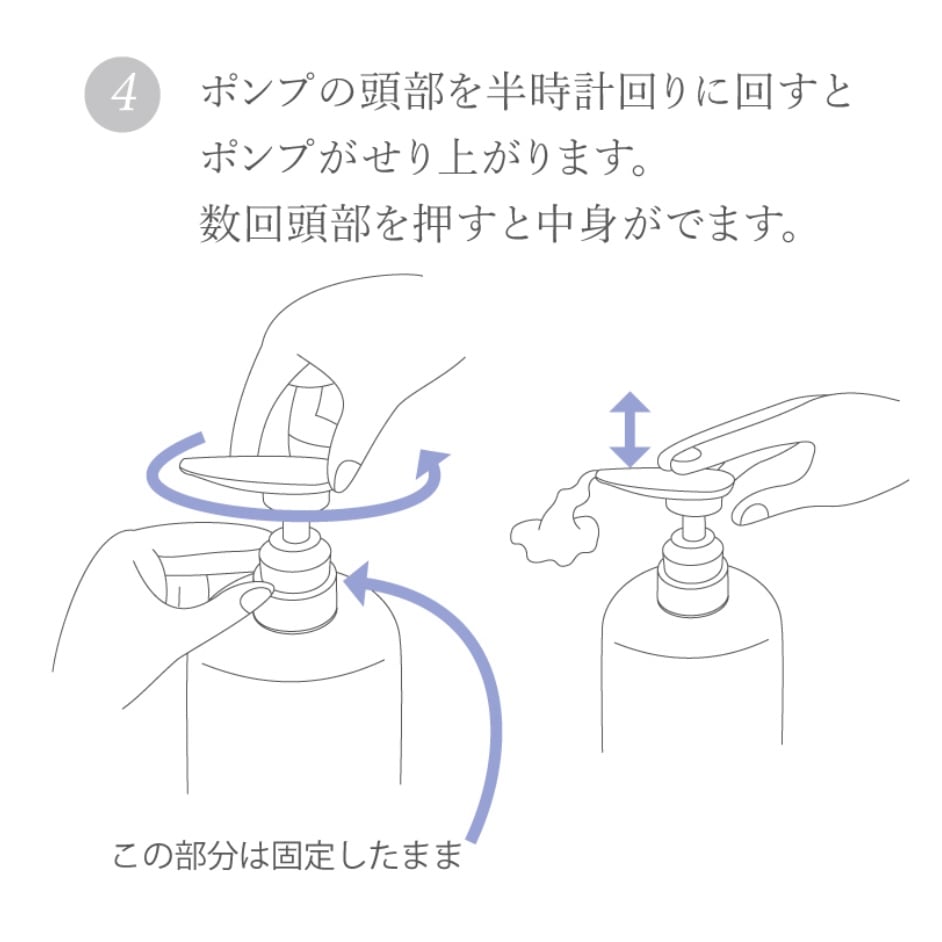 4

ポンプの頭部を半時計回りに回すとポンプがせり上がります。
数回頭部を押すと中身がでます。

この部分は固定したまま