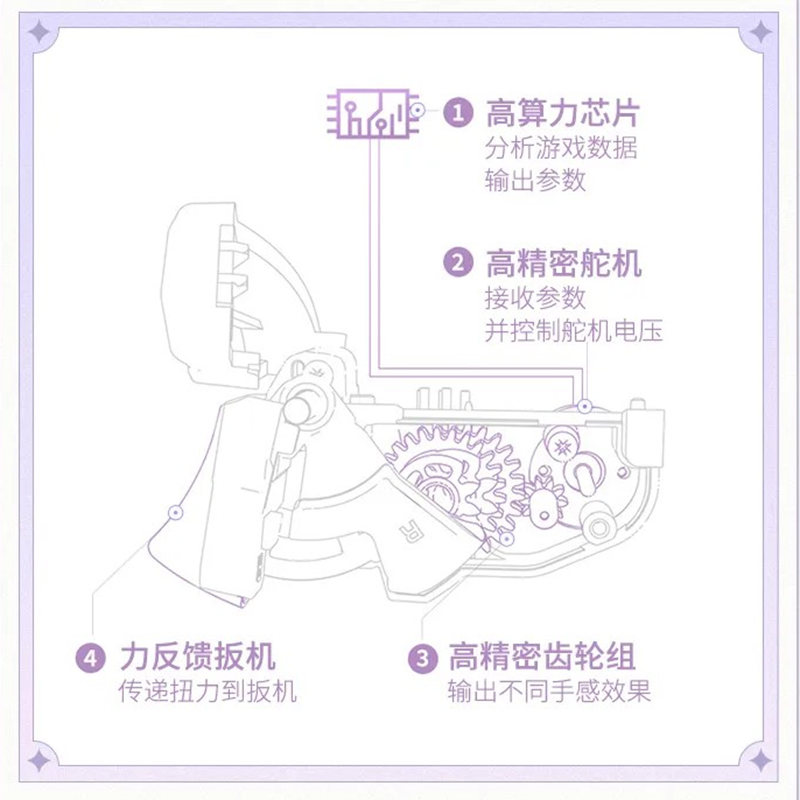 1 高算力芯片
分析游戏数据
输出参数

2 高精密舵机
接收参数
并控制舵机电压

R

4 力反馈扳机
传递扭力到扳机

3 高精密齿轮组
输出不同手感效果