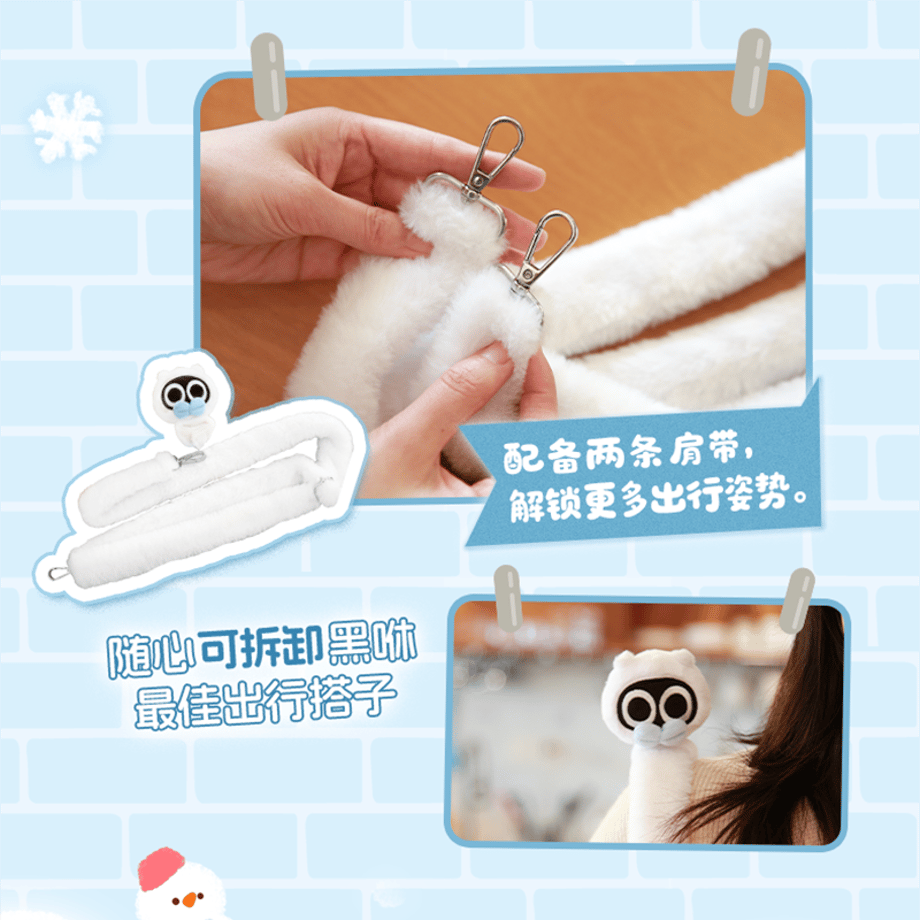 配备两条肩带,
解锁更多出行姿势。

随心可拆卸黑咻
最佳出行搭子