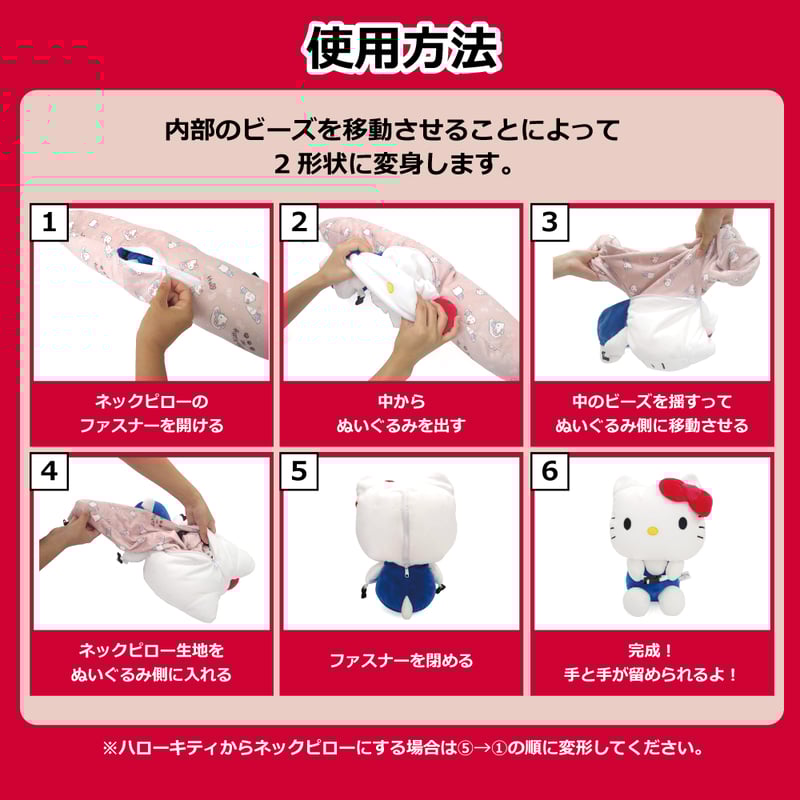 使用方法

内部のビーズを移動させることによって
2 形状に変身します。

1

ネックピローの
ファスナーを開ける

2

中から
ぬいぐるみを出す

3

中のビーズを揺すって
ぬいぐるみ側に移動させる

4

ネックピロー生地を
ぬいぐるみ側に入れる

5

ファスナーを閉める

6

完成！
手と手が留められるよ！

※ハローキティからネックピローにする場合は⑤→①の順に変形してください。