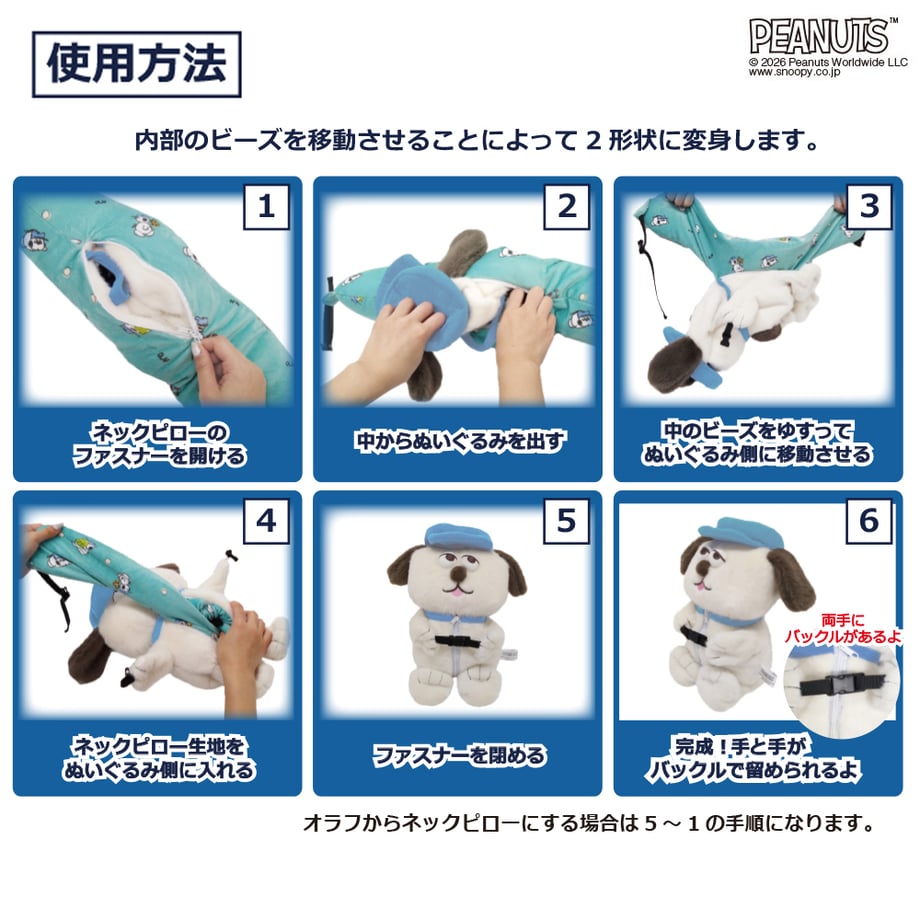 使用方法

PEANUTS™
© 2026 Peanuts Worldwide LLC
www.snoopy.co.jp

内部のビーズを移動させることによって 2 形状に変身します。

1
ネックピローの
ファスナーを開ける

2
中からぬいぐるみを出す

3
中のビーズをゆすって
ぬいぐるみ側に移動させる

4
ネックピロー生地を
ぬいぐるみ側に入れる

5
ファスナーを閉める

6
両手に
バックルがあるよ
完成！手と手が
バックルで留められるよ

オラフからネックピローにする場合は 5 ～ 1 の手順になります。