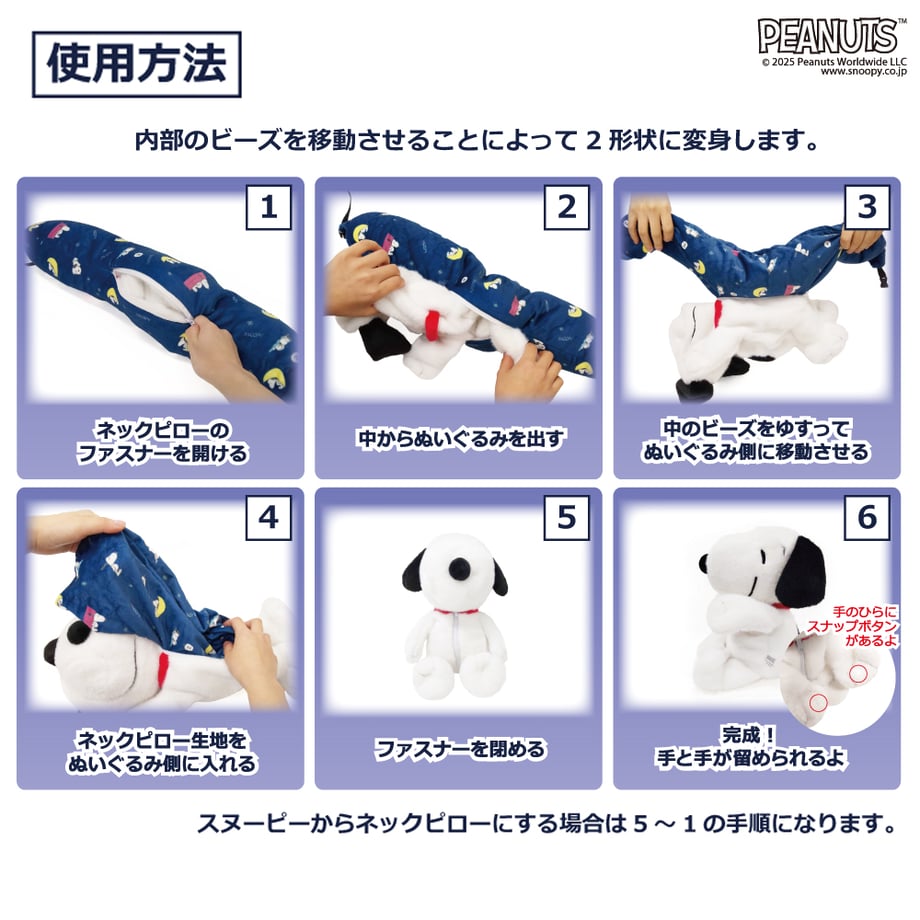 使用方法

PEANUTS™
© 2025 Peanuts Worldwide LLC
www.snoopy.co.jp

内部のビーズを移動させることによって 2 形状に変身します。

1
ネックピローの
ファスナーを開ける

2
中からぬいぐるみを出す

3
中のビーズをゆすって
ぬいぐるみ側に移動させる

4
ネックピロー生地を
ぬいぐるみ側に入れる

5
ファスナーを閉める

6
手のひらに
スナップボタン
があるよ
完成！
手と手が留められるよ

スヌーピーからネックピローにする場合は 5 ～ 1 の手順になります。