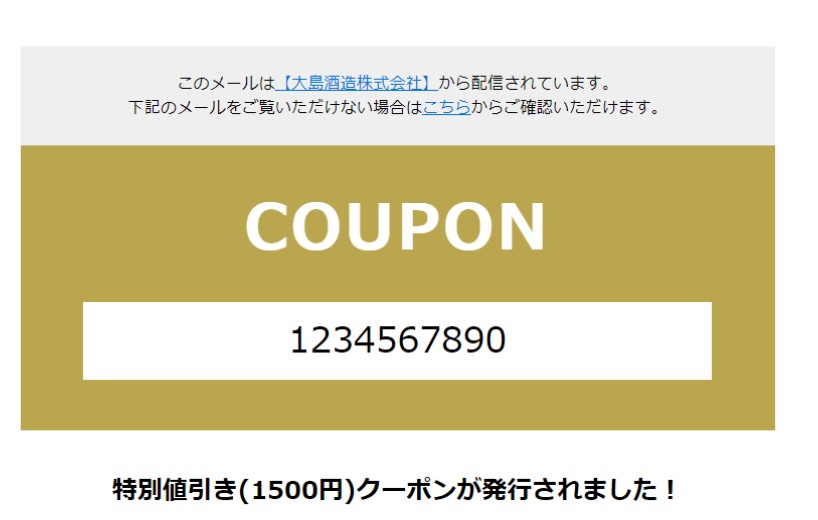 このメールは【大島酒造株式会社】から配信されています。
下記のメールをご覧いただけない場合はこちらからご確認いただけます。

COUPON

1234567890

特別値引き(1500円)クーポンが発行されました！