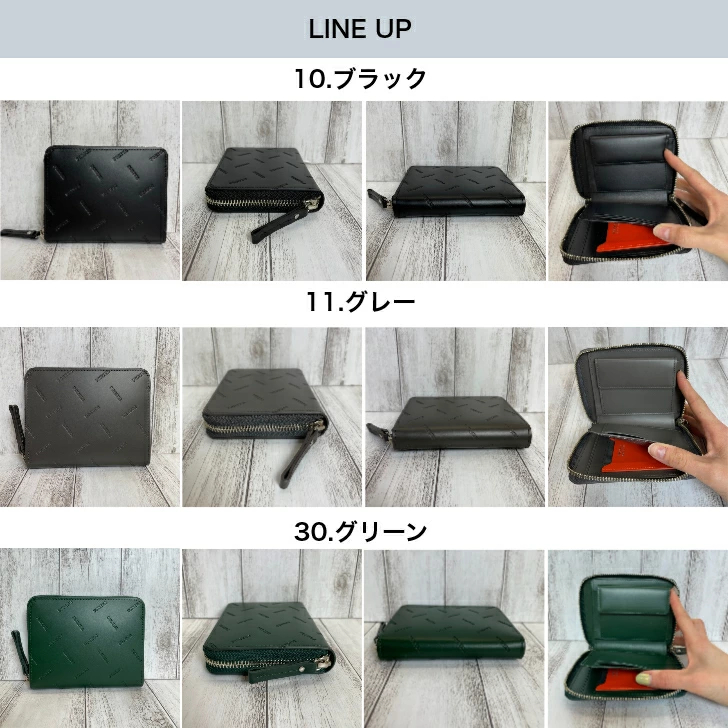 LINE UP

10.ブラック

11.グレー

30.グリーン